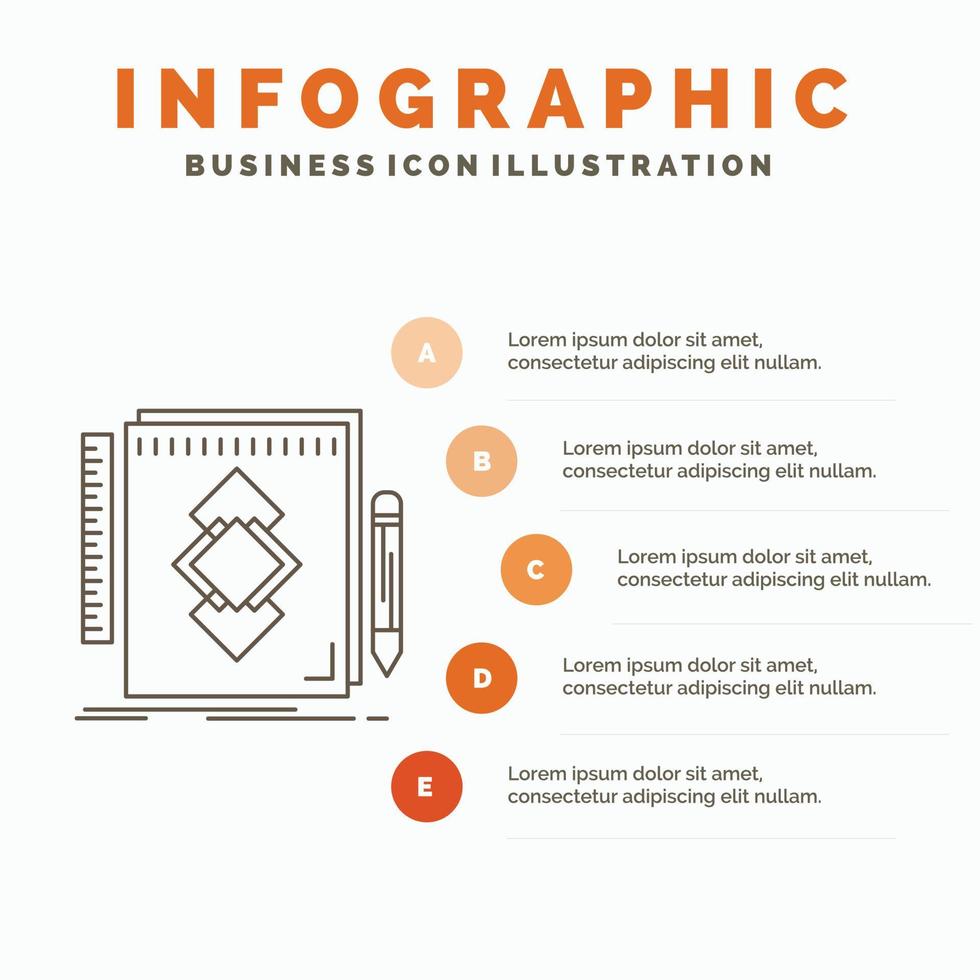 INFOGRAPHIC
BUSINESS ICON ILLUSTRATION

A
Lorem ipsum dolor sit amet, consectetur adipiscing elit nullam.

B
Lorem ipsum dolor sit amet, consectetur adipiscing elit nullam.

C
Lorem ipsum dolor sit amet, consectetur adipiscing elit nullam.

D
Lorem ipsum dolor sit amet, consectetur adipiscing elit nullam.

E
Lorem ipsum dolor sit amet, consectetur adipiscing elit nullam.