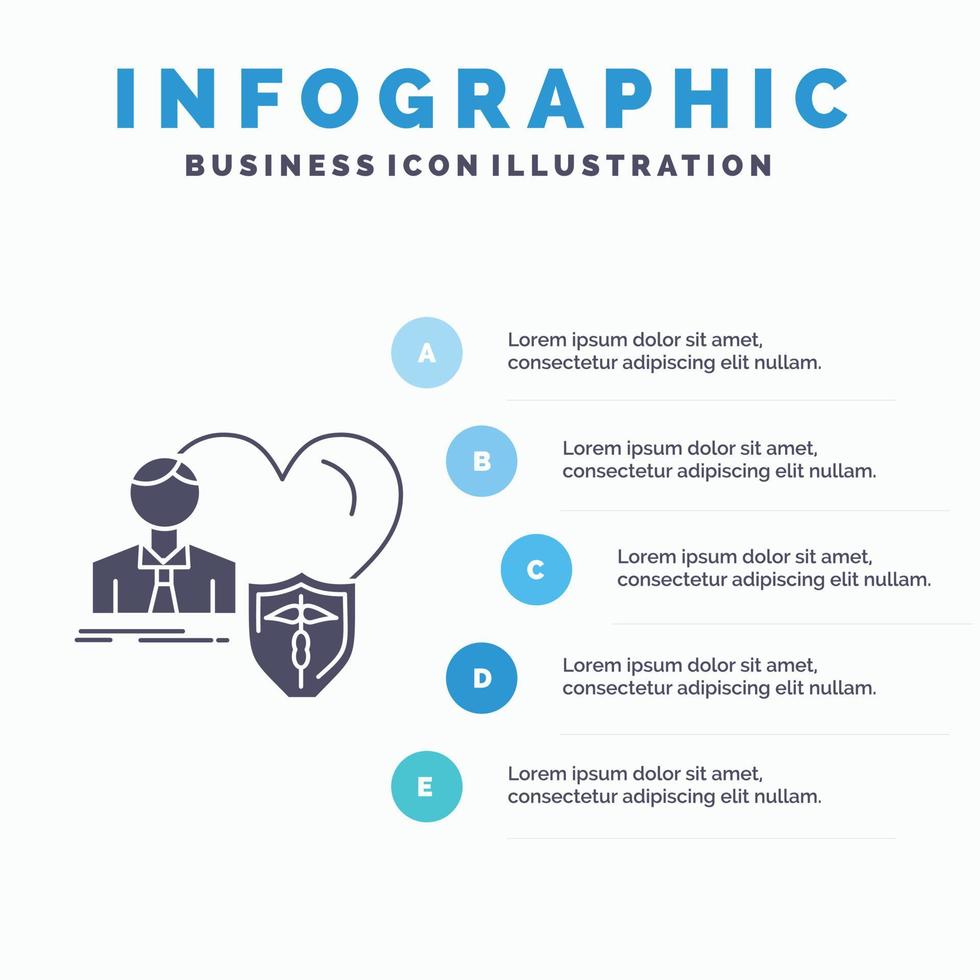 INFOGRAPHIC
BUSINESS ICON ILLUSTRATION

A
Lorem ipsum dolor sit amet, consectetur adipiscing elit nullam.

B
Lorem ipsum dolor sit amet, consectetur adipiscing elit nullam.

C
Lorem ipsum dolor sit amet, consectetur adipiscing elit nullam.

D
Lorem ipsum dolor sit amet, consectetur adipiscing elit nullam.

E
Lorem ipsum dolor sit amet, consectetur adipiscing elit nullam.