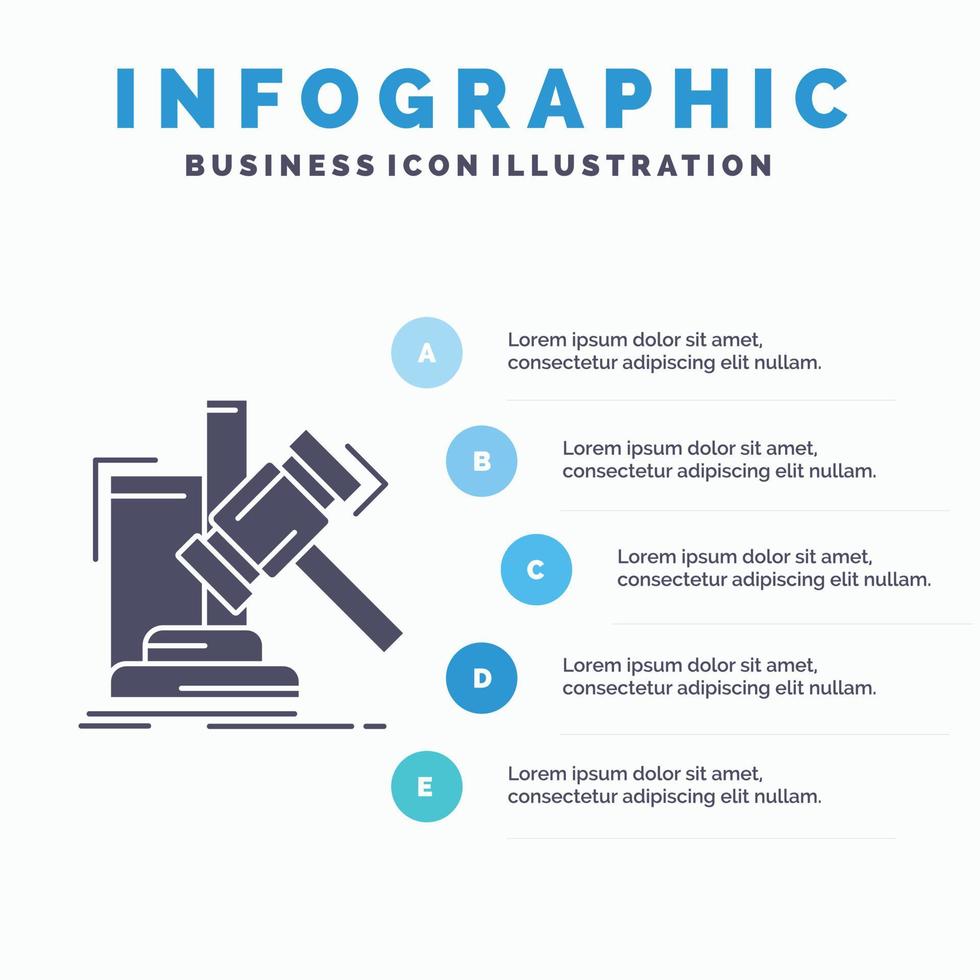 INFOGRAPHIC
BUSINESS ICON ILLUSTRATION

A
Lorem ipsum dolor sit amet, consectetur adipiscing elit nullam.

B
Lorem ipsum dolor sit amet, consectetur adipiscing elit nullam.

C
Lorem ipsum dolor sit amet, consectetur adipiscing elit nullam.

D
Lorem ipsum dolor sit amet, consectetur adipiscing elit nullam.

E
Lorem ipsum dolor sit amet, consectetur adipiscing elit nullam.