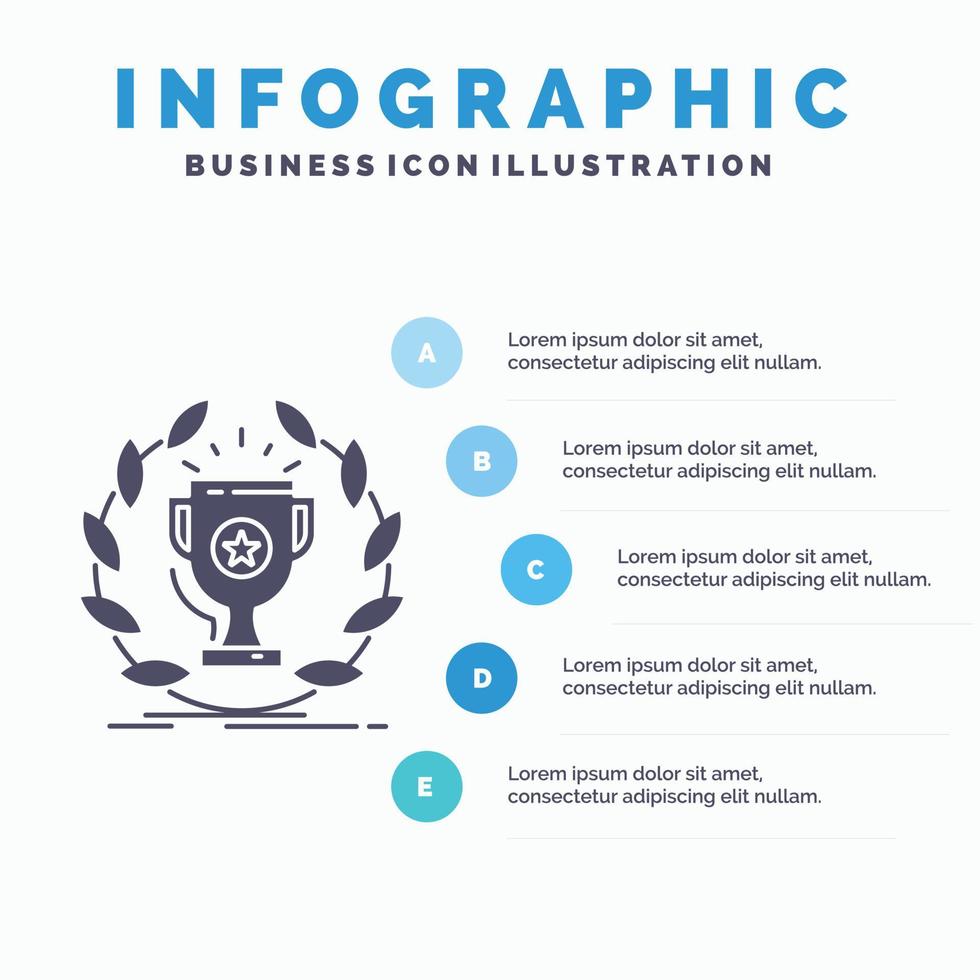 INFOGRAPHIC
BUSINESS ICON ILLUSTRATION

A
Lorem ipsum dolor sit amet, consectetur adipiscing elit nullam.

B
Lorem ipsum dolor sit amet, consectetur adipiscing elit nullam.

C
Lorem ipsum dolor sit amet, consectetur adipiscing elit nullam.

D
Lorem ipsum dolor sit amet, consectetur adipiscing elit nullam.

E
Lorem ipsum dolor sit amet, consectetur adipiscing elit nullam.