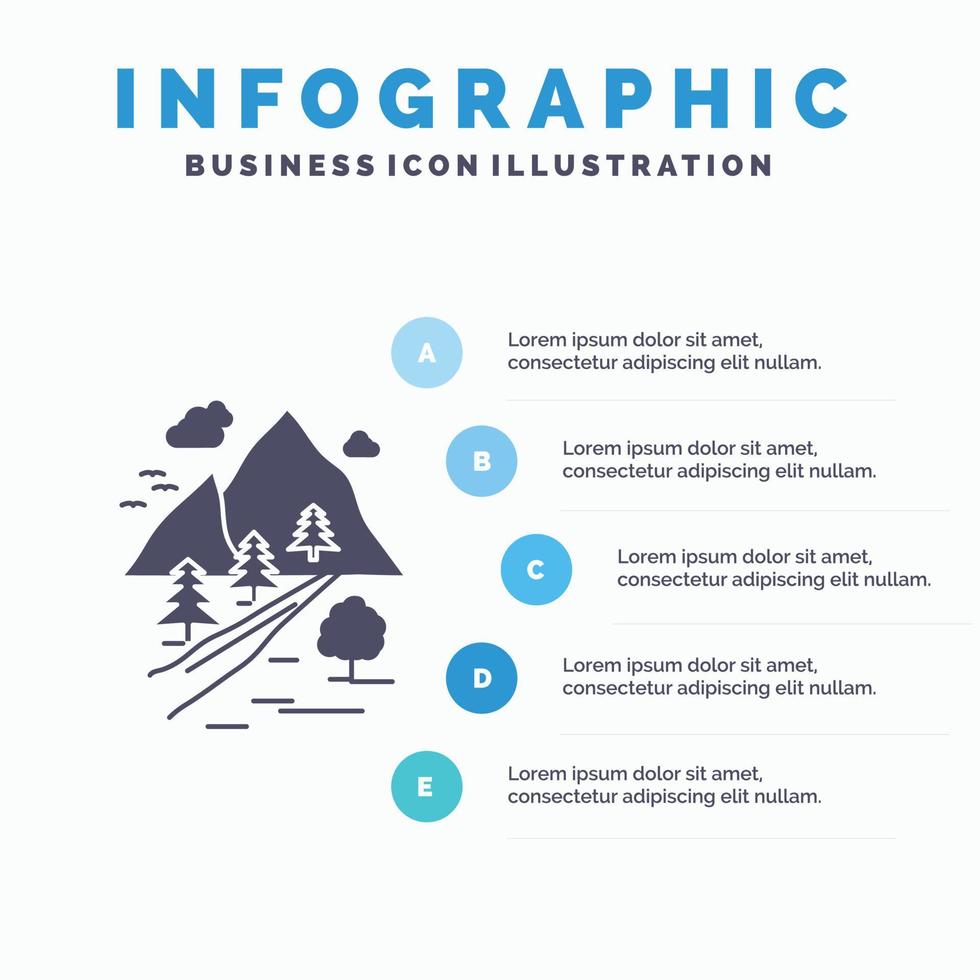 INFOGRAPHIC
BUSINESS ICON ILLUSTRATION

A
Lorem ipsum dolor sit amet, consectetur adipiscing elit nullam.

B
Lorem ipsum dolor sit amet, consectetur adipiscing elit nullam.

C
Lorem ipsum dolor sit amet, consectetur adipiscing elit nullam.

D
Lorem ipsum dolor sit amet, consectetur adipiscing elit nullam.

E
Lorem ipsum dolor sit amet, consectetur adipiscing elit nullam.