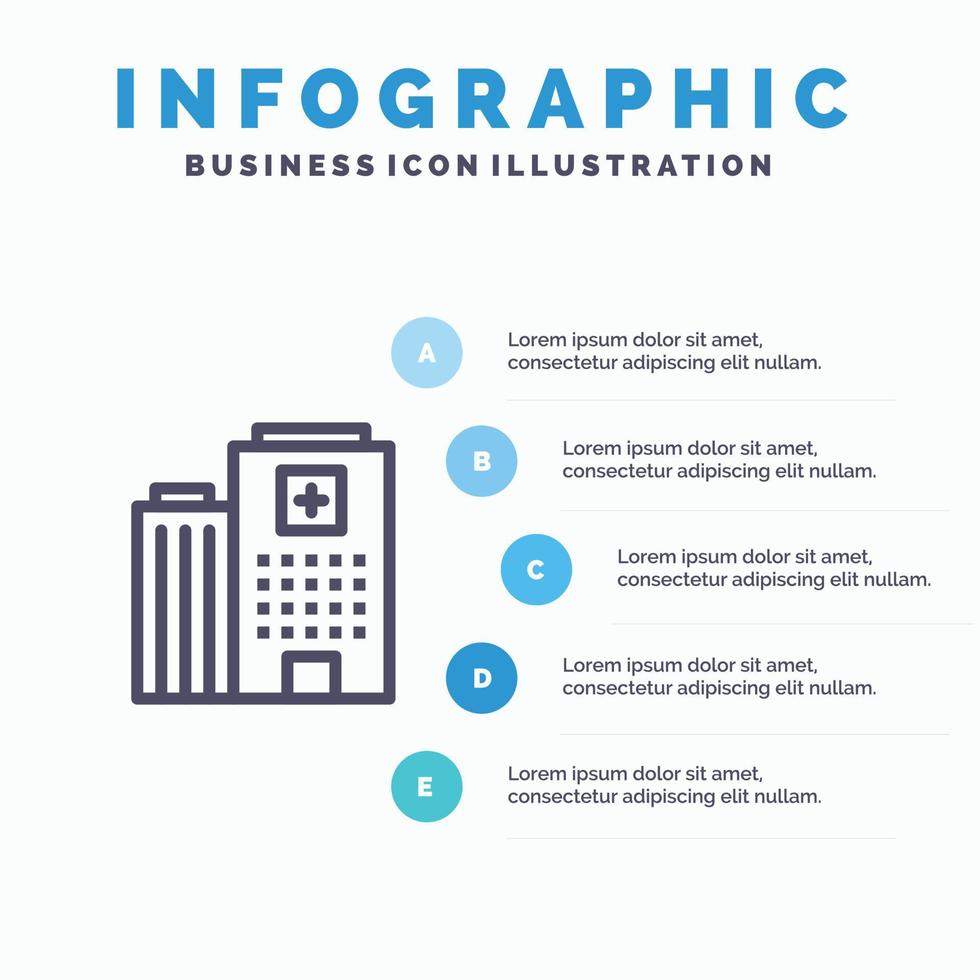 INFOGRAPHIC
BUSINESS ICON ILLUSTRATION

A
Lorem ipsum dolor sit amet, consectetur adipiscing elit nullam.

B
Lorem ipsum dolor sit amet, consectetur adipiscing elit nullam.

C
Lorem ipsum dolor sit amet, consectetur adipiscing elit nullam.

D
Lorem ipsum dolor sit amet, consectetur adipiscing elit nullam.

E
Lorem ipsum dolor sit amet, consectetur adipiscing elit nullam.