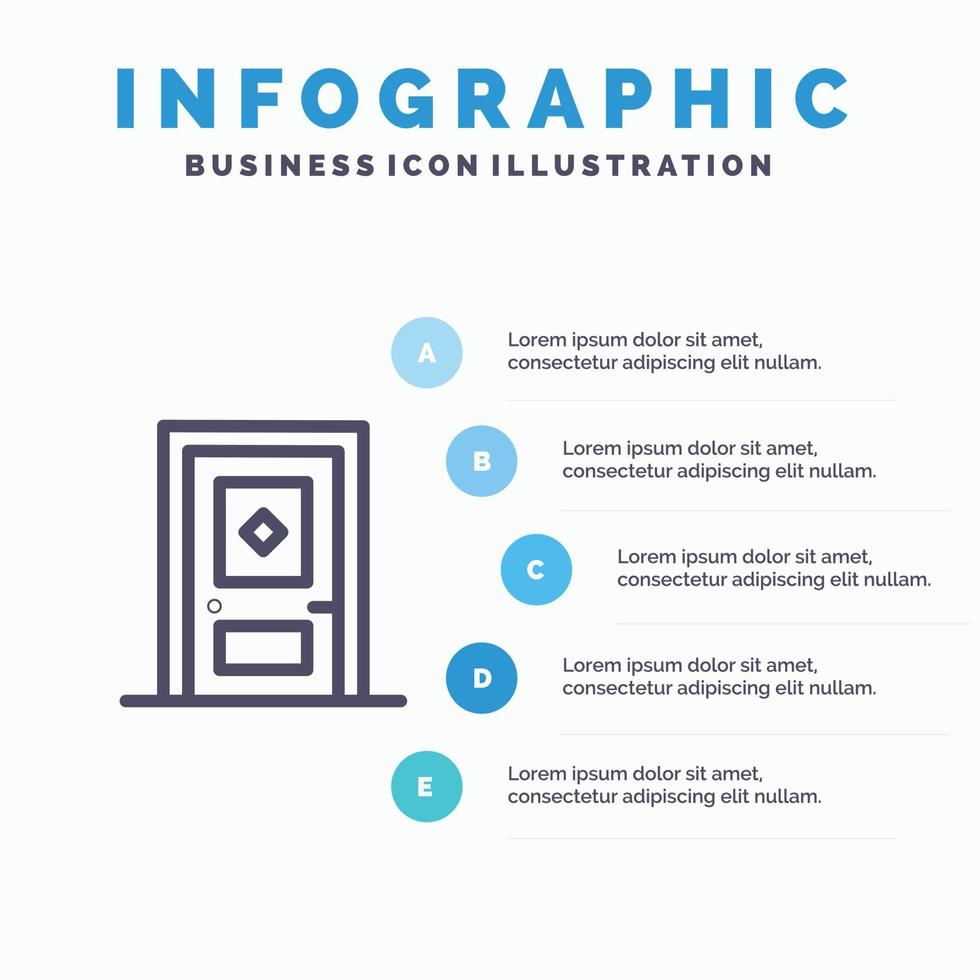 INFOGRAPHIC
BUSINESS ICON ILLUSTRATION

A
Lorem ipsum dolor sit amet, consectetur adipiscing elit nullam.

B
Lorem ipsum dolor sit amet, consectetur adipiscing elit nullam.

C
Lorem ipsum dolor sit amet, consectetur adipiscing elit nullam.

D
Lorem ipsum dolor sit amet, consectetur adipiscing elit nullam.

E
Lorem ipsum dolor sit amet, consectetur adipiscing elit nullam.