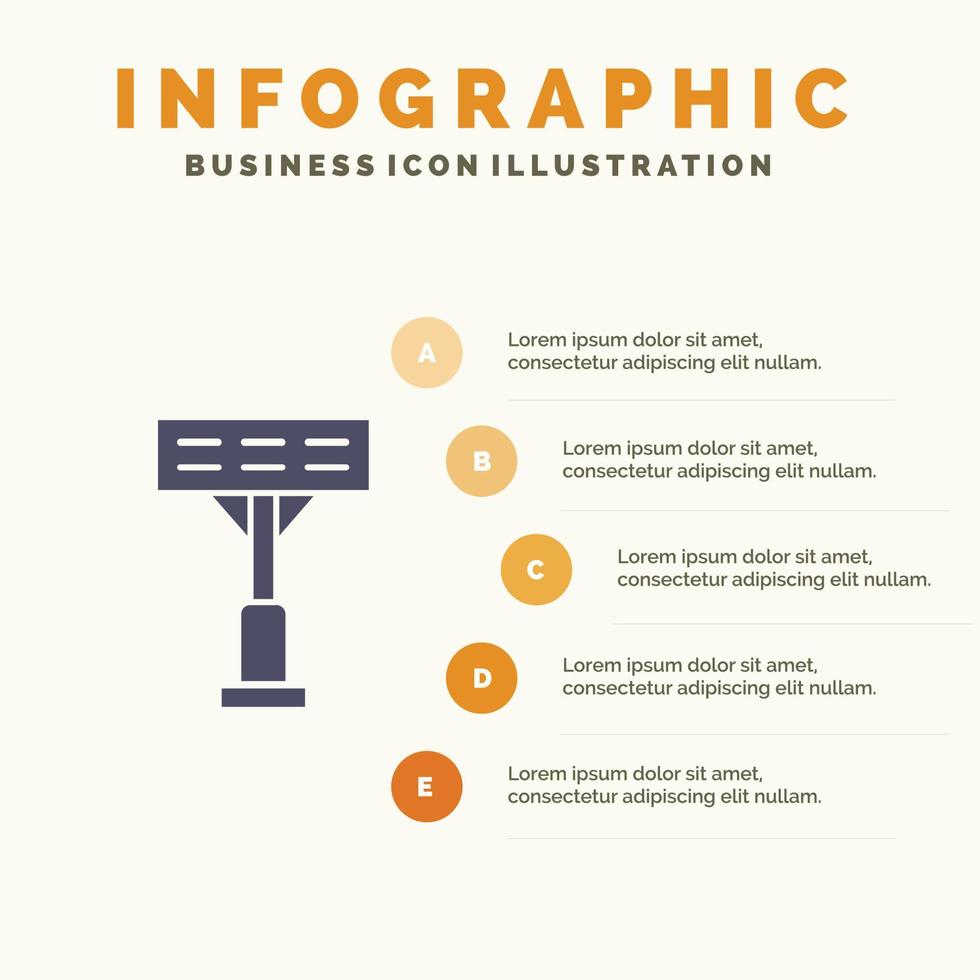 INFOGRAPHIC
BUSINESS ICON ILLUSTRATION

A
Lorem ipsum dolor sit amet, consectetur adipiscing elit nullam.

B
Lorem ipsum dolor sit amet, consectetur adipiscing elit nullam.

C
Lorem ipsum dolor sit amet, consectetur adipiscing elit nullam.

D
Lorem ipsum dolor sit amet, consectetur adipiscing elit nullam.

E
Lorem ipsum dolor sit amet, consectetur adipiscing elit nullam.