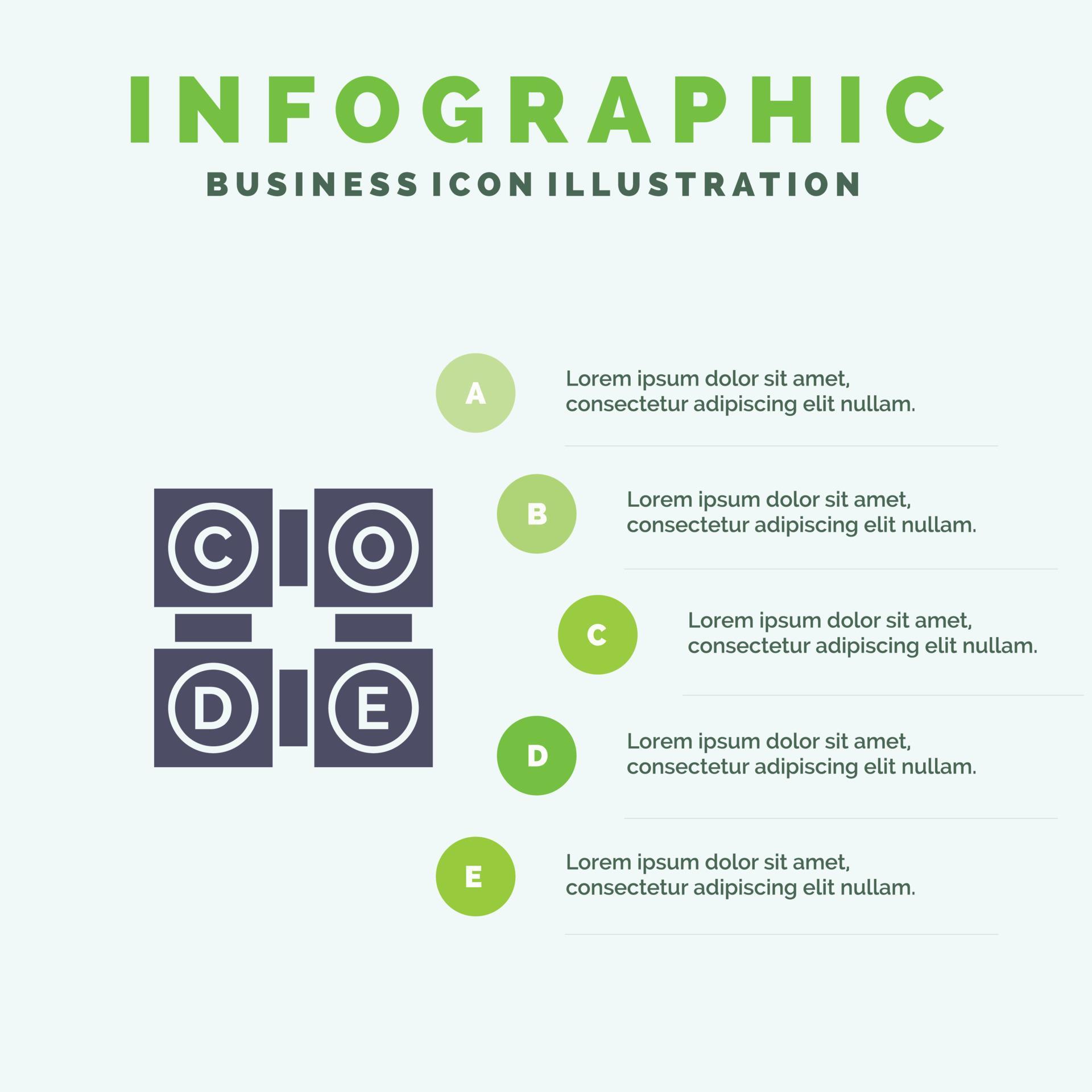 INFOGRAPHIC

BUSINESS ICON ILLUSTRATION

C O
D E

A Lorem ipsum dolor sit amet, consectetur adipiscing elit nullam.

B Lorem ipsum dolor sit amet, consectetur adipiscing elit nullam.

C Lorem ipsum dolor sit amet, consectetur adipiscing elit nullam.

D Lorem ipsum dolor sit amet, consectetur adipiscing elit nullam.

E Lorem ipsum dolor sit amet, consectetur adipiscing elit nullam.