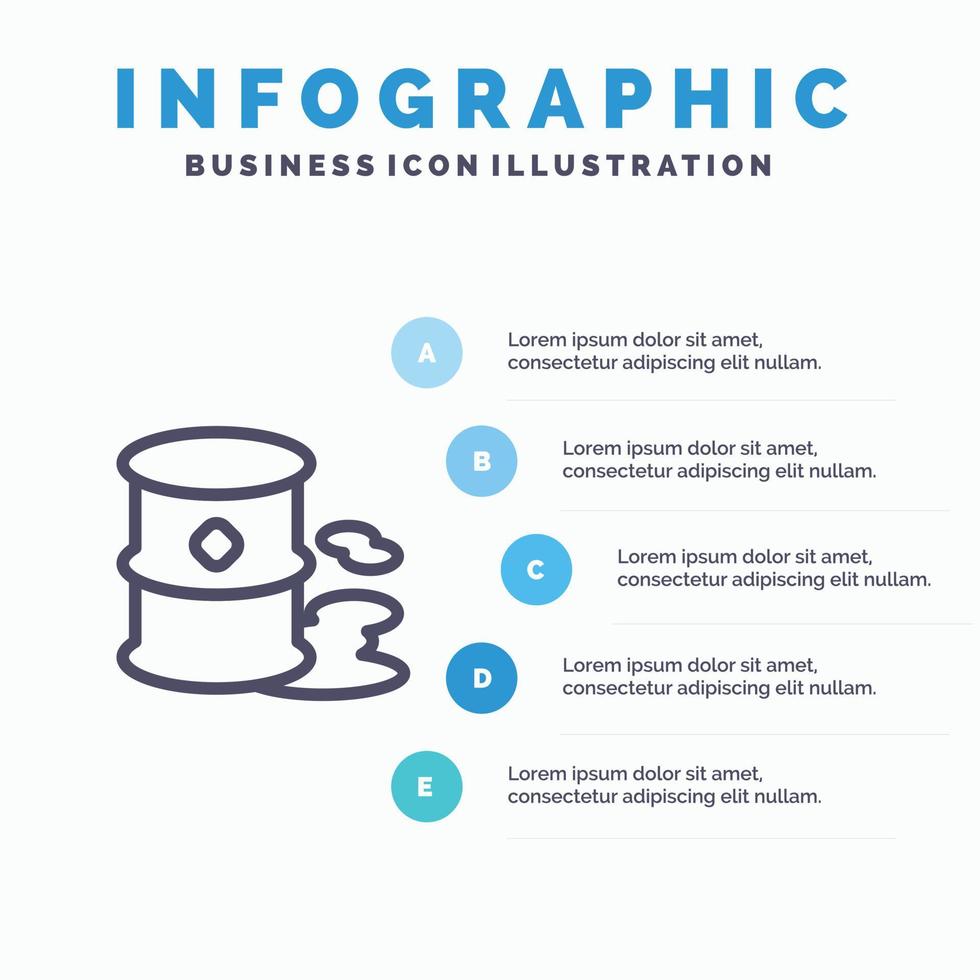 INFOGRAPHIC
BUSINESS ICON ILLUSTRATION

A
Lorem ipsum dolor sit amet, consectetur adipiscing elit nullam.

B
Lorem ipsum dolor sit amet, consectetur adipiscing elit nullam.

C
Lorem ipsum dolor sit amet, consectetur adipiscing elit nullam.

D
Lorem ipsum dolor sit amet, consectetur adipiscing elit nullam.

E
Lorem ipsum dolor sit amet, consectetur adipiscing elit nullam.