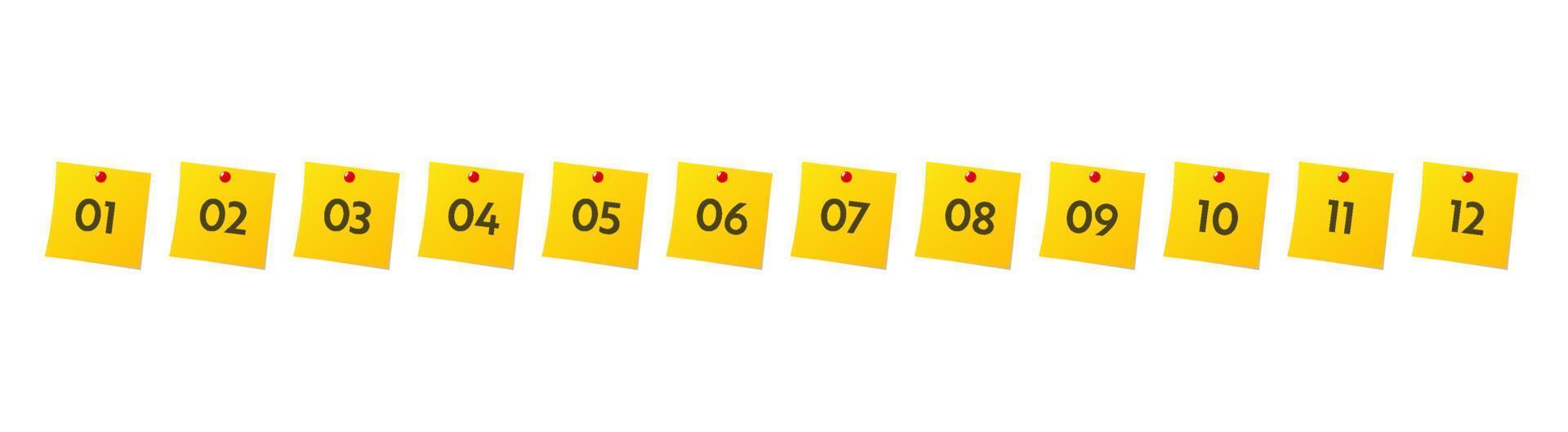 01 02 03 04 05 06 07 08 09 10 11 12