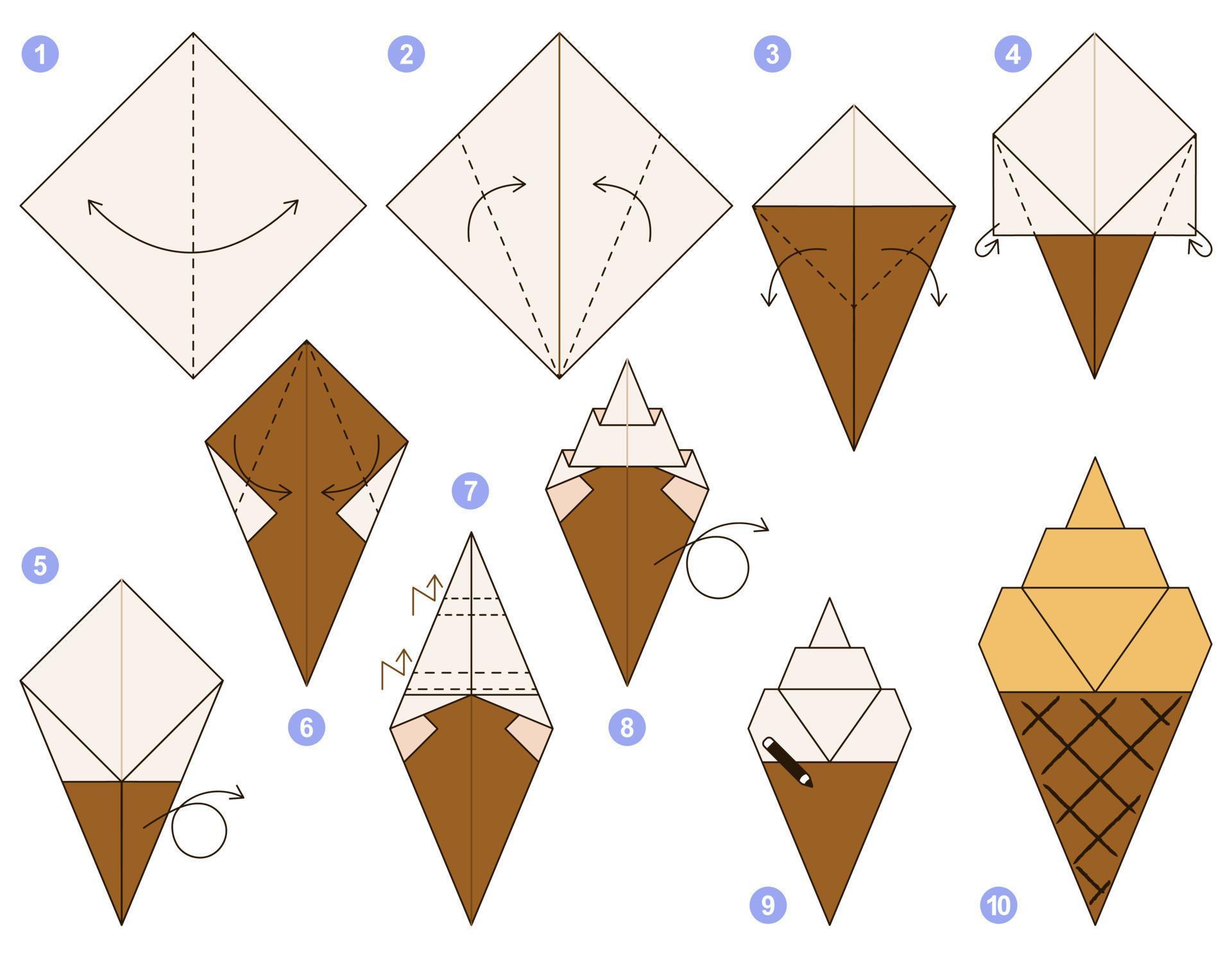 1

2

3

4

5

6

7

8

9

10