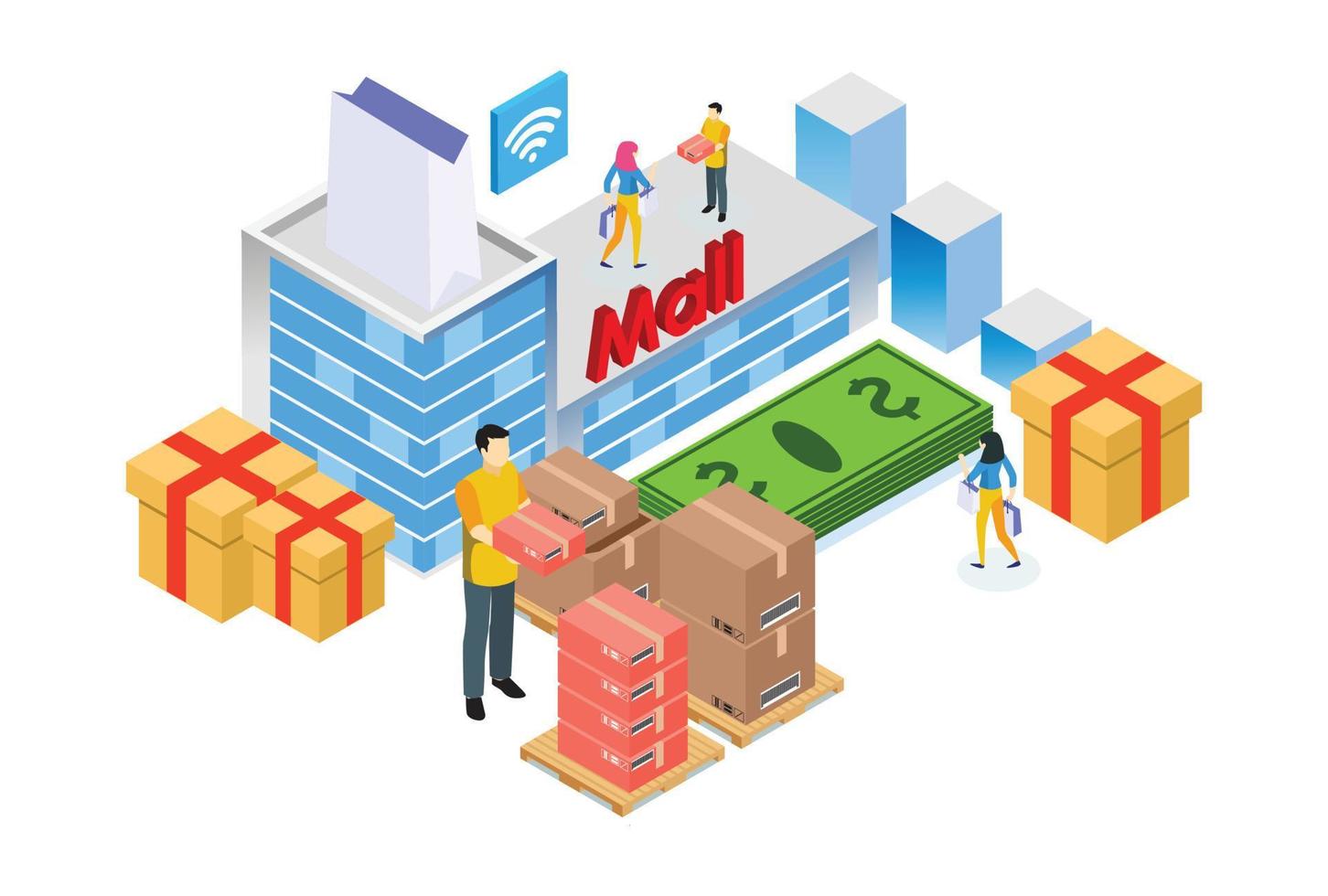 Mall