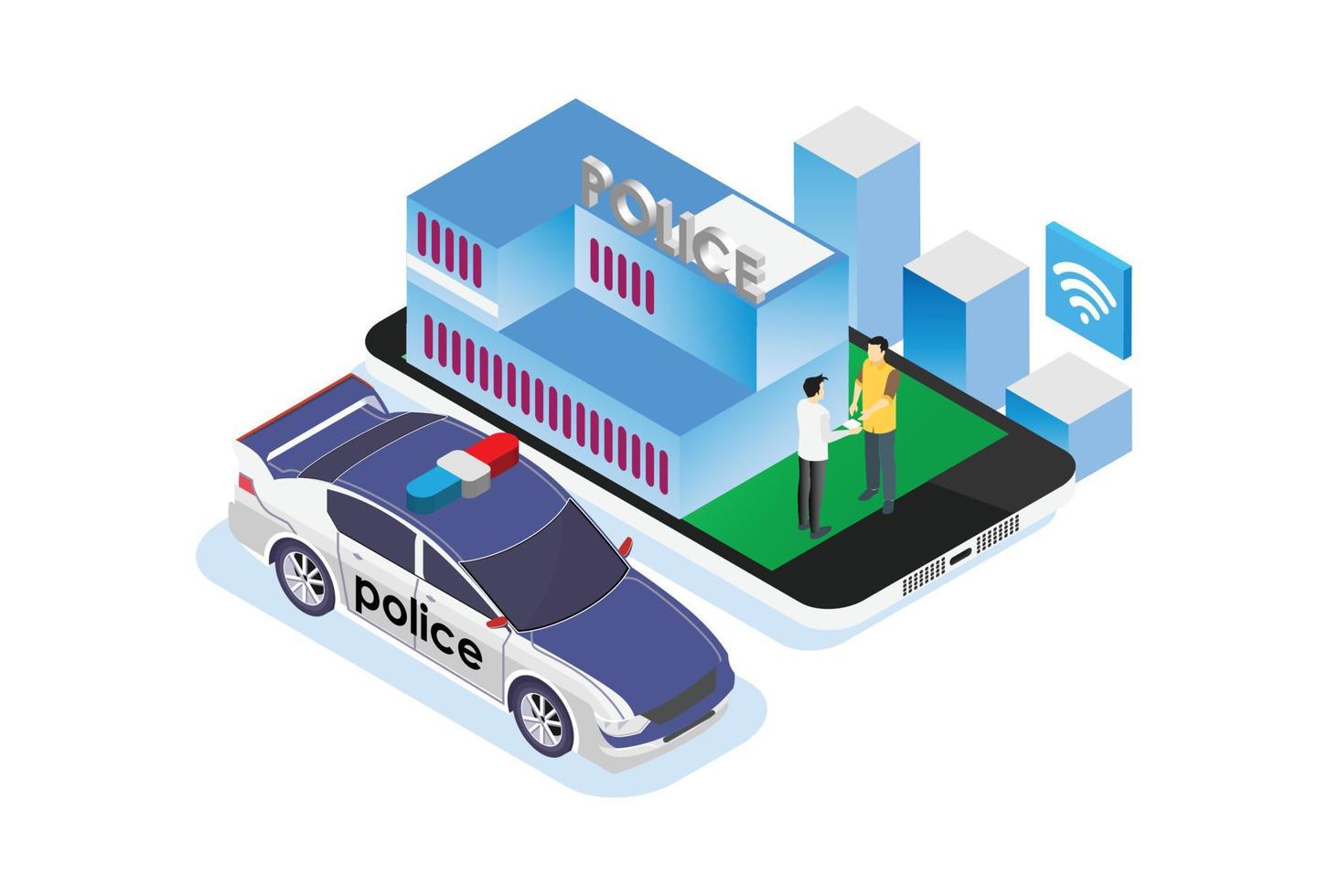 POLICE

police