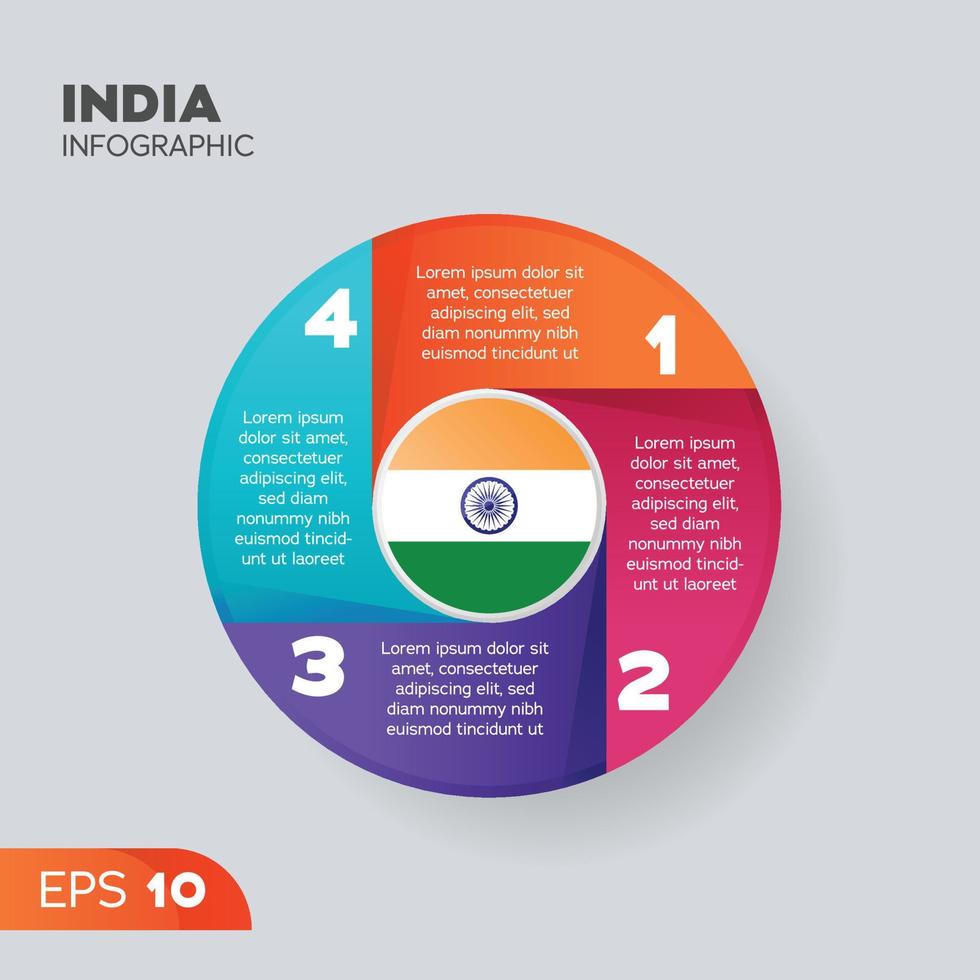 INDIA
INFOGRAPHIC

Lorem ipsum dolor sit amet, consectetuer adipiscing elit, sed diam nonummy nibh euismod tincidunt ut

1

Lorem ipsum dolor sit amet, consectetuer adipiscing elit, sed diam nonummy nibh euismod tincidunt ut laoreet

2

3

Lorem ipsum dolor sit amet, consectetuer adipiscing elit, sed diam nonummy nibh euismod tincidunt ut

4

Lorem ipsum dolor sit amet, consectetuer adipiscing elit, sed diam nonummy nibh euismod tincidunt ut laoreet

EPS 10