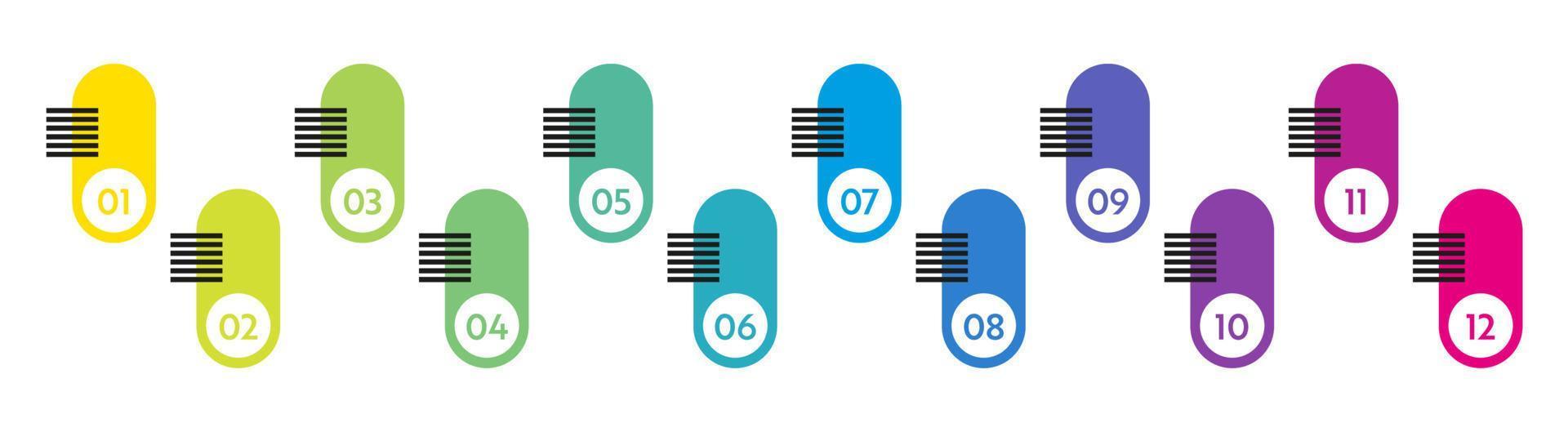 01
02
03
04
05
06
07
08
09
10
11
12