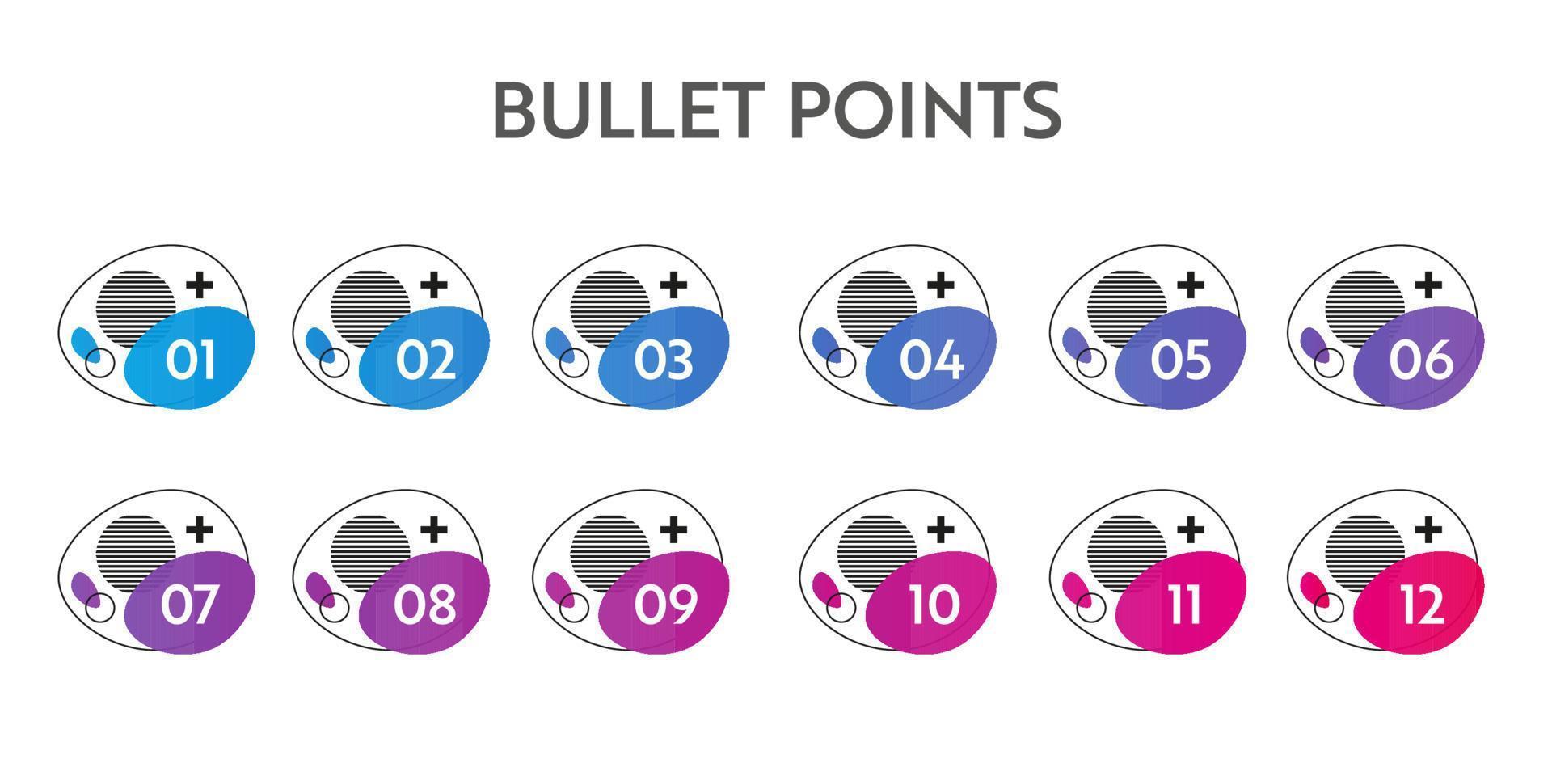 BULLET POINTS

01 02 03 04 05 06

07 08 09 10 11 12