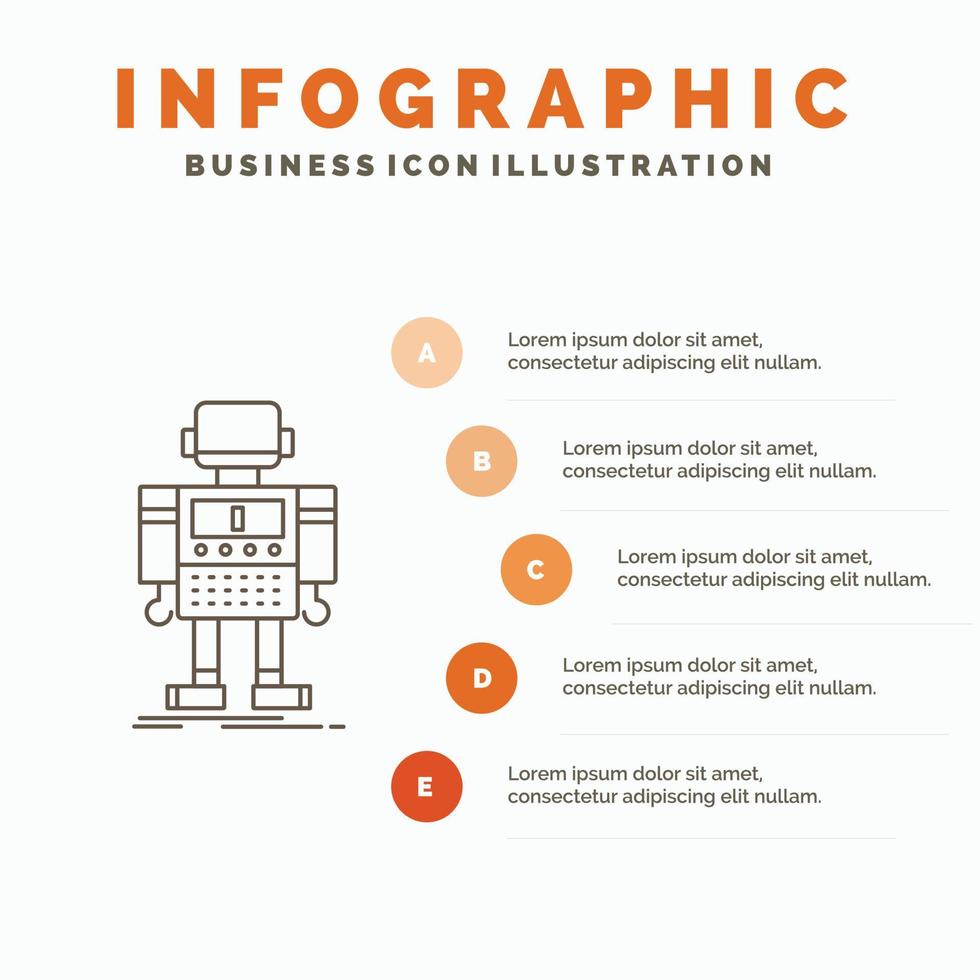 INFOGRAPHIC
BUSINESS ICON ILLUSTRATION

A
Lorem ipsum dolor sit amet, consectetur adipiscing elit nullam.

B
Lorem ipsum dolor sit amet, consectetur adipiscing elit nullam.

C
Lorem ipsum dolor sit amet, consectetur adipiscing elit nullam.

D
Lorem ipsum dolor sit amet, consectetur adipiscing elit nullam.

E
Lorem ipsum dolor sit amet, consectetur adipiscing elit nullam.