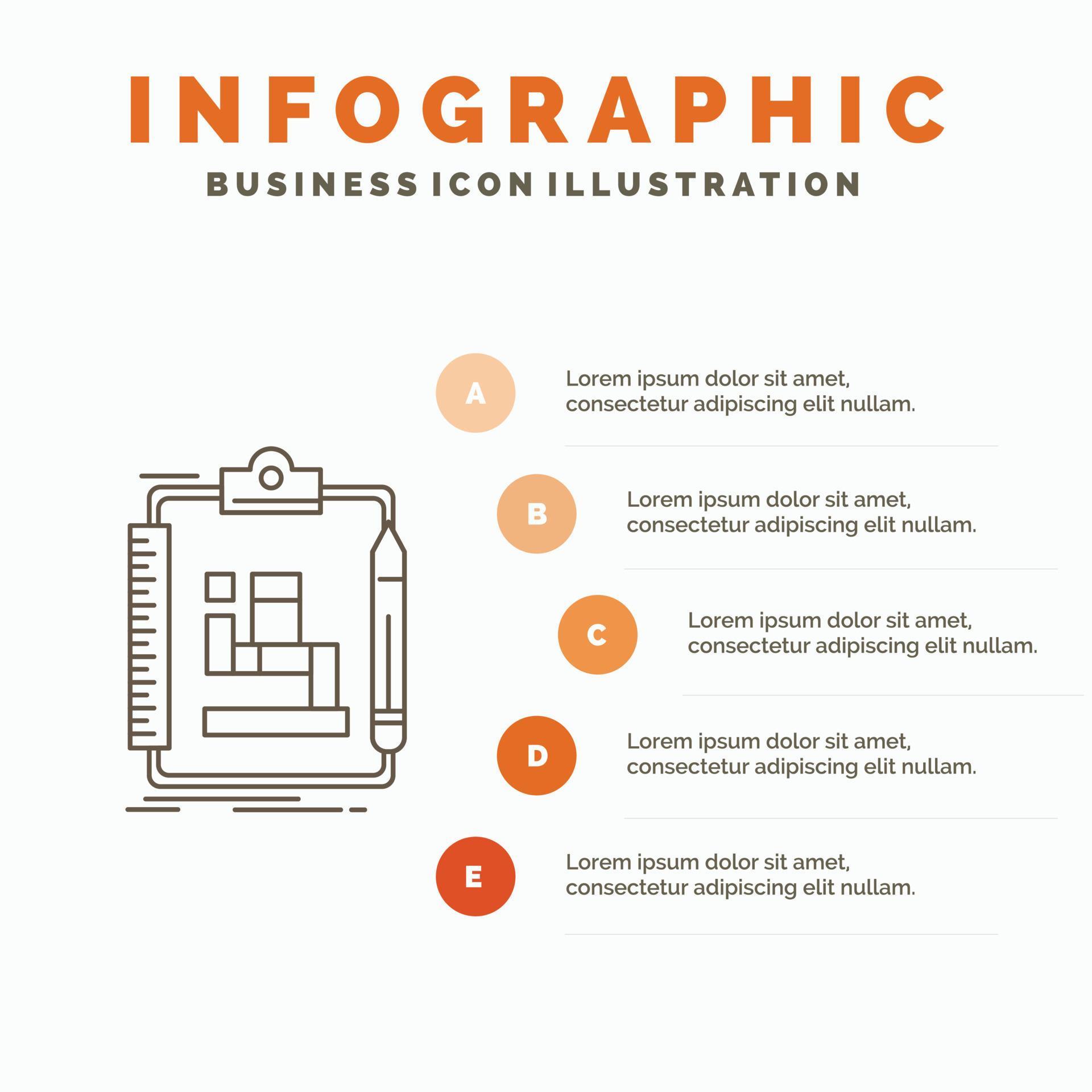 INFOGRAPHIC

BUSINESS ICON ILLUSTRATION

A

Lorem ipsum dolor sit amet, consectetur adipiscing elit nullam.

B

Lorem ipsum dolor sit amet, consectetur adipiscing elit nullam.

C

Lorem ipsum dolor sit amet, consectetur adipiscing elit nullam.

D

Lorem ipsum dolor sit amet, consectetur adipiscing elit nullam.

E

Lorem ipsum dolor sit amet, consectetur adipiscing elit nullam.