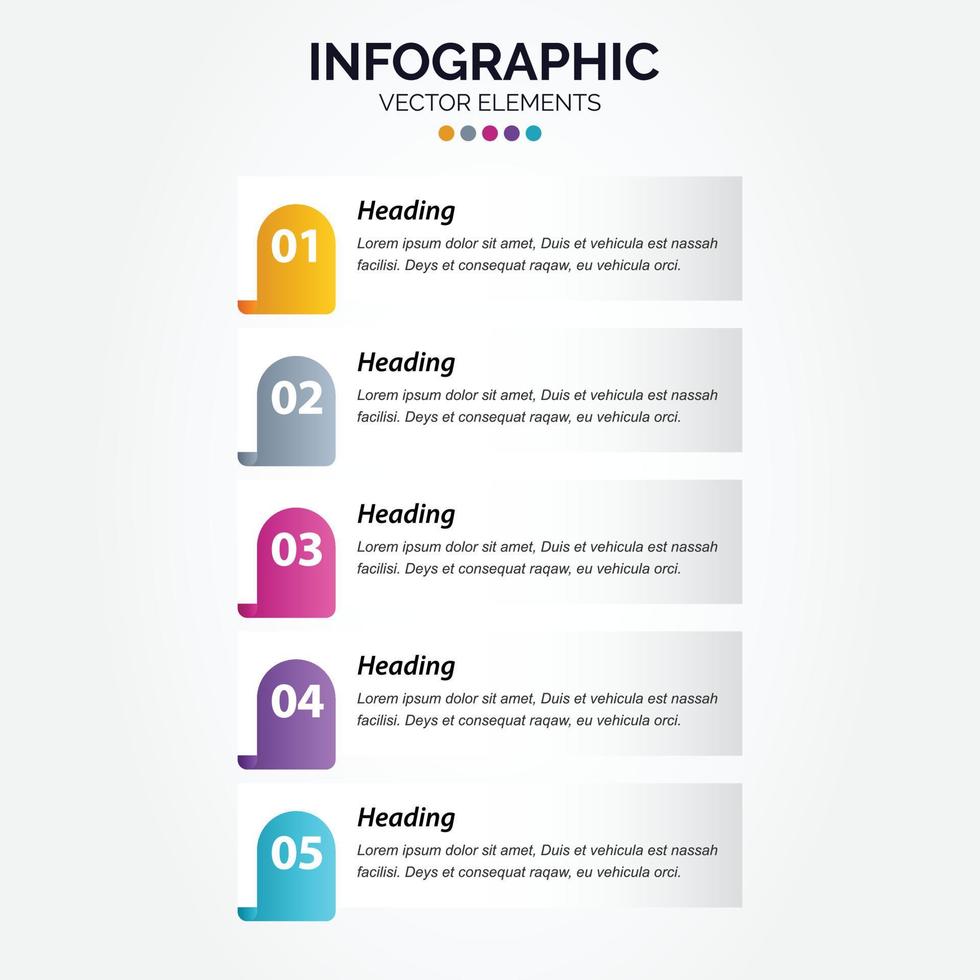 INFOGRAPHIC
VECTOR ELEMENTS

01
Heading
Lorem ipsum dolor sit amet, Duis et vehicula est nassah facilisi. Deys et consequat raqaw, eu vehicula orci.

02
Heading
Lorem ipsum dolor sit amet, Duis et vehicula est nassah facilisi. Deys et consequat raqaw, eu vehicula orci.

03
Heading
Lorem ipsum dolor sit amet, Duis et vehicula est nassah facilisi. Deys et consequat raqaw, eu vehicula orci.

04
Heading
Lorem ipsum dolor sit amet, Duis et vehicula est nassah facilisi. Deys et consequat raqaw, eu vehicula orci.

05
Heading
Lorem ipsum dolor sit amet, Duis et vehicula est nassah facilisi. Deys et consequat raqaw, eu vehicula orci.