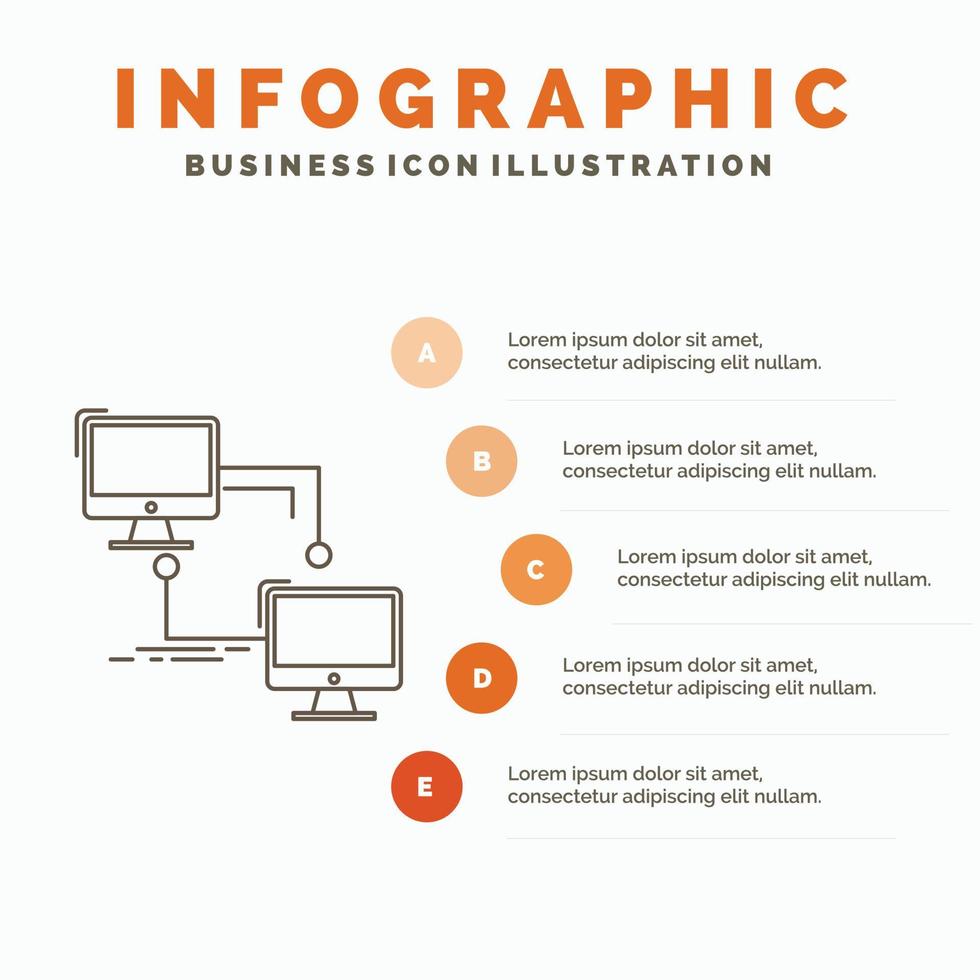 INFOGRAPHIC
BUSINESS ICON ILLUSTRATION

A
Lorem ipsum dolor sit amet, consectetur adipiscing elit nullam.

B
Lorem ipsum dolor sit amet, consectetur adipiscing elit nullam.

C
Lorem ipsum dolor sit amet, consectetur adipiscing elit nullam.

D
Lorem ipsum dolor sit amet, consectetur adipiscing elit nullam.

E
Lorem ipsum dolor sit amet, consectetur adipiscing elit nullam.