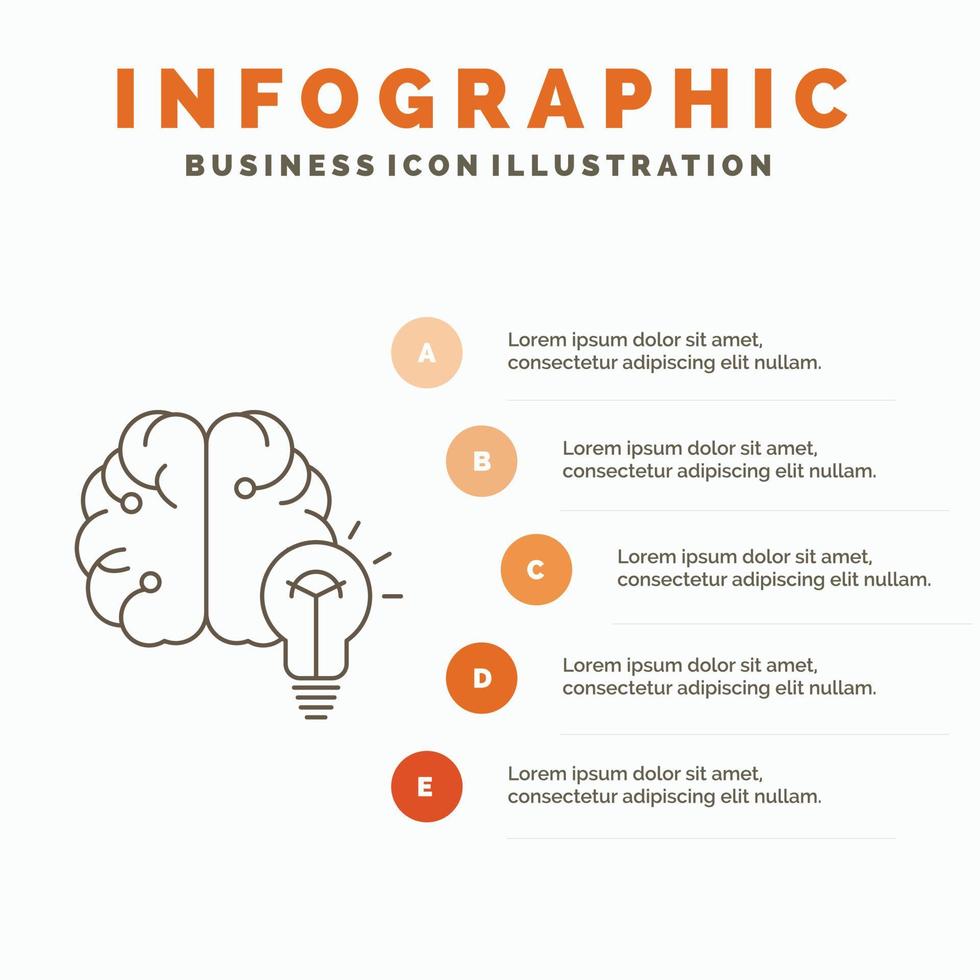 INFOGRAPHIC

BUSINESS ICON ILLUSTRATION

A

Lorem ipsum dolor sit amet, consectetur adipiscing elit nullam.

B

Lorem ipsum dolor sit amet, consectetur adipiscing elit nullam.

C

Lorem ipsum dolor sit amet, consectetur adipiscing elit nullam.

D

Lorem ipsum dolor sit amet, consectetur adipiscing elit nullam.

E

Lorem ipsum dolor sit amet, consectetur adipiscing elit nullam.