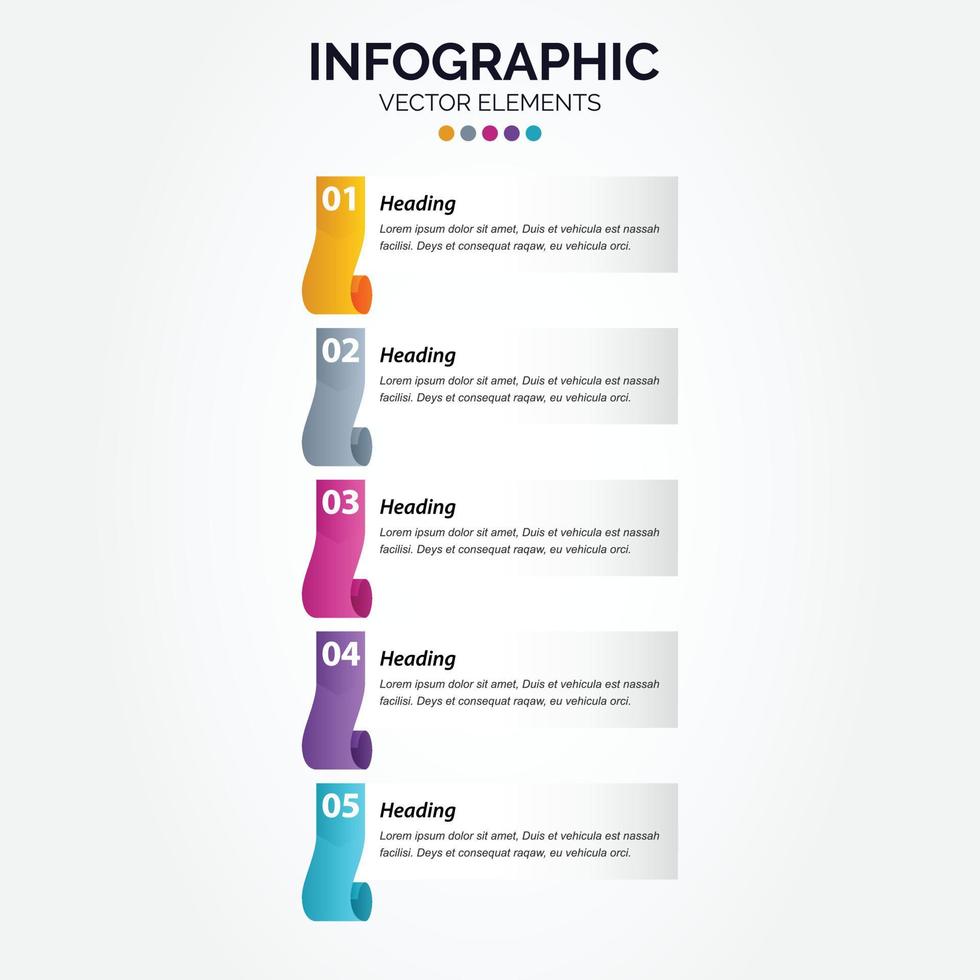 INFOGRAPHIC
VECTOR ELEMENTS

01
Heading
Lorem ipsum dolor sit amet, Duis et vehicula est nassah facilisi. Deys et consequat raqaw, eu vehicula orci.

02
Heading
Lorem ipsum dolor sit amet, Duis et vehicula est nassah facilisi. Deys et consequat raqaw, eu vehicula orci.

03
Heading
Lorem ipsum dolor sit amet, Duis et vehicula est nassah facilisi. Deys et consequat raqaw, eu vehicula orci.

04
Heading
Lorem ipsum dolor sit amet, Duis et vehicula est nassah facilisi. Deys et consequat raqaw, eu vehicula orci.

05
Heading
Lorem ipsum dolor sit amet, Duis et vehicula est nassah facilisi. Deys et consequat raqaw, eu vehicula orci.