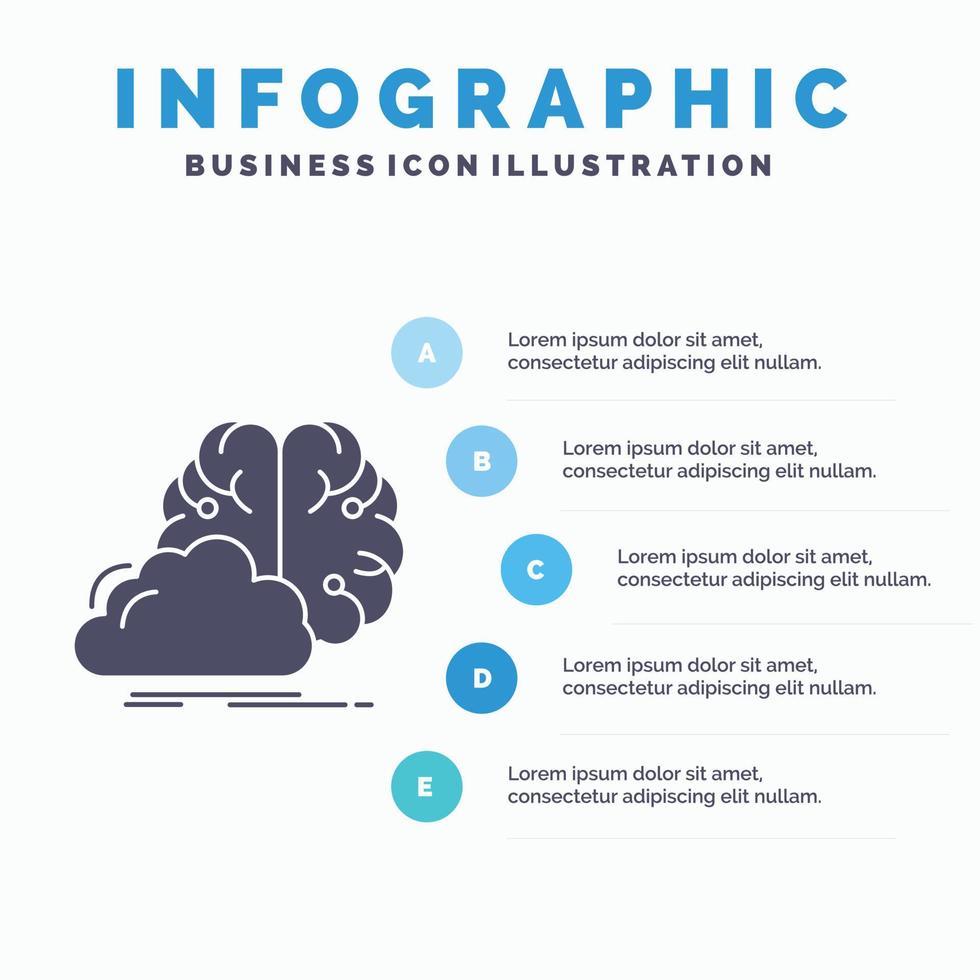 INFOGRAPHIC
BUSINESS ICON ILLUSTRATION

A
Lorem ipsum dolor sit amet, consectetur adipiscing elit nullam.

B
Lorem ipsum dolor sit amet, consectetur adipiscing elit nullam.

C
Lorem ipsum dolor sit amet, consectetur adipiscing elit nullam.

D
Lorem ipsum dolor sit amet, consectetur adipiscing elit nullam.

E
Lorem ipsum dolor sit amet, consectetur adipiscing elit nullam.