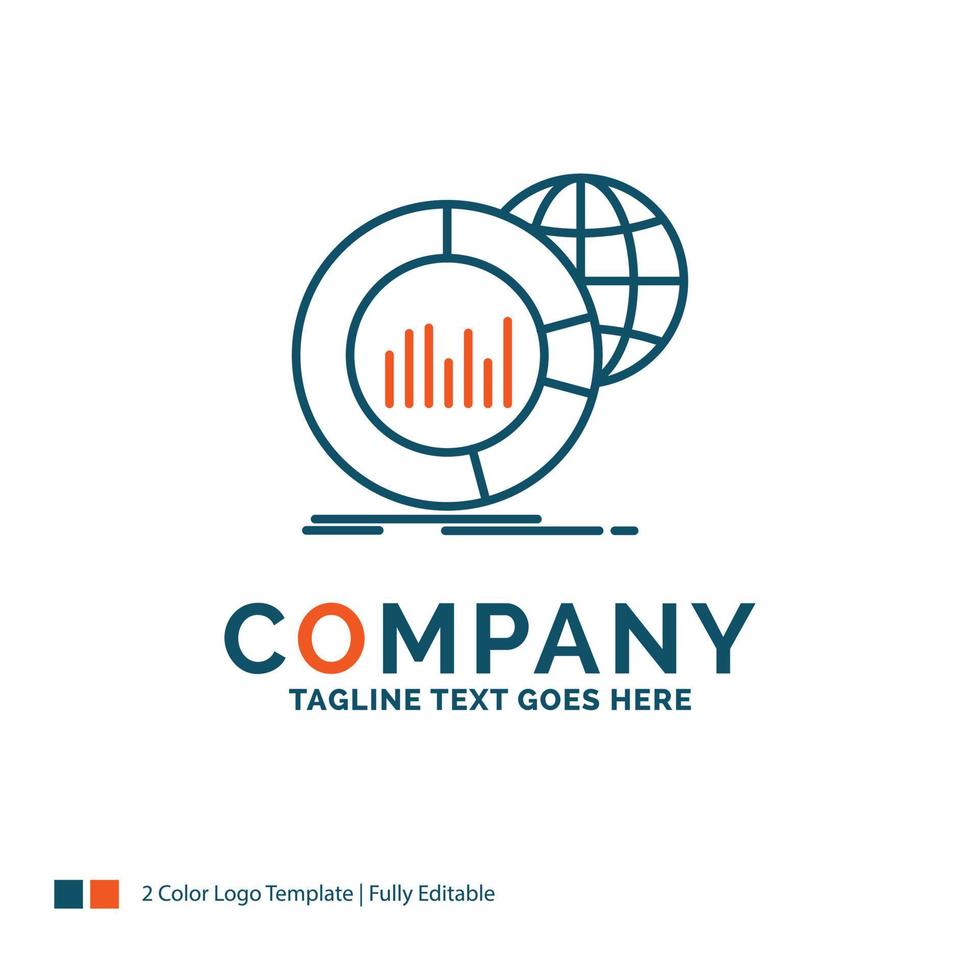 COMPANY
TAGLINE TEXT GOES HERE

2 Color Logo Template | Fully Editable