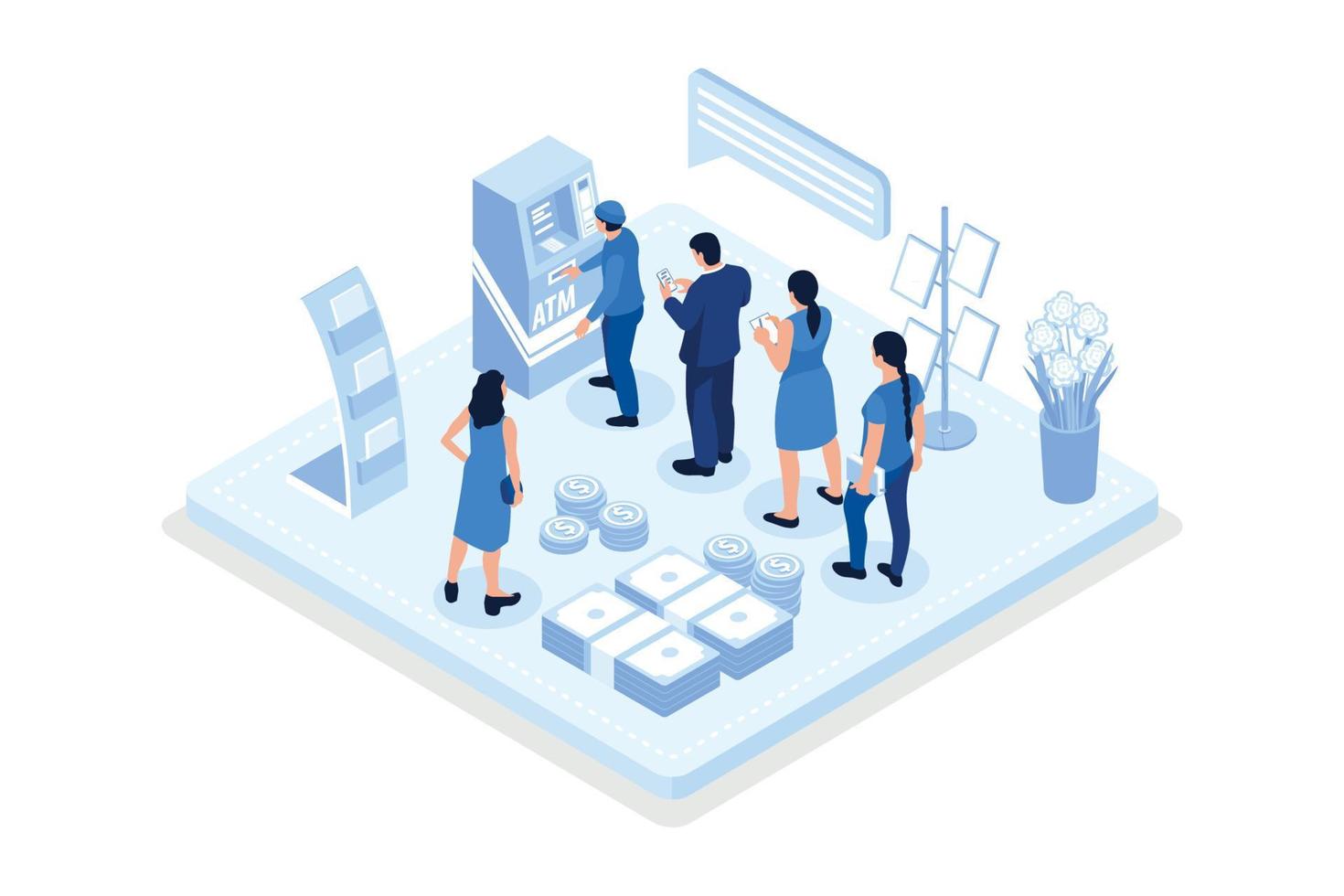 ATM