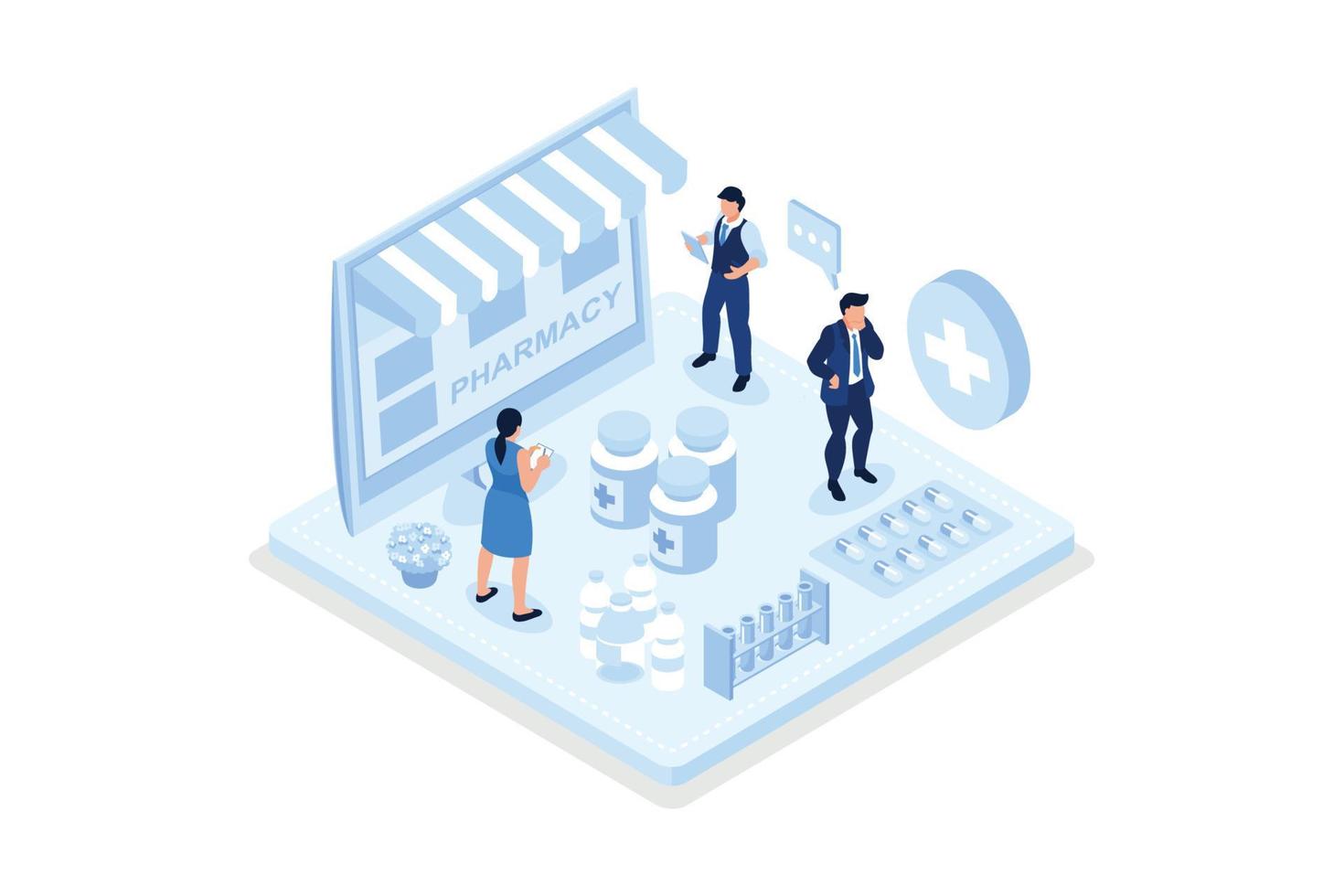 PHARMACY