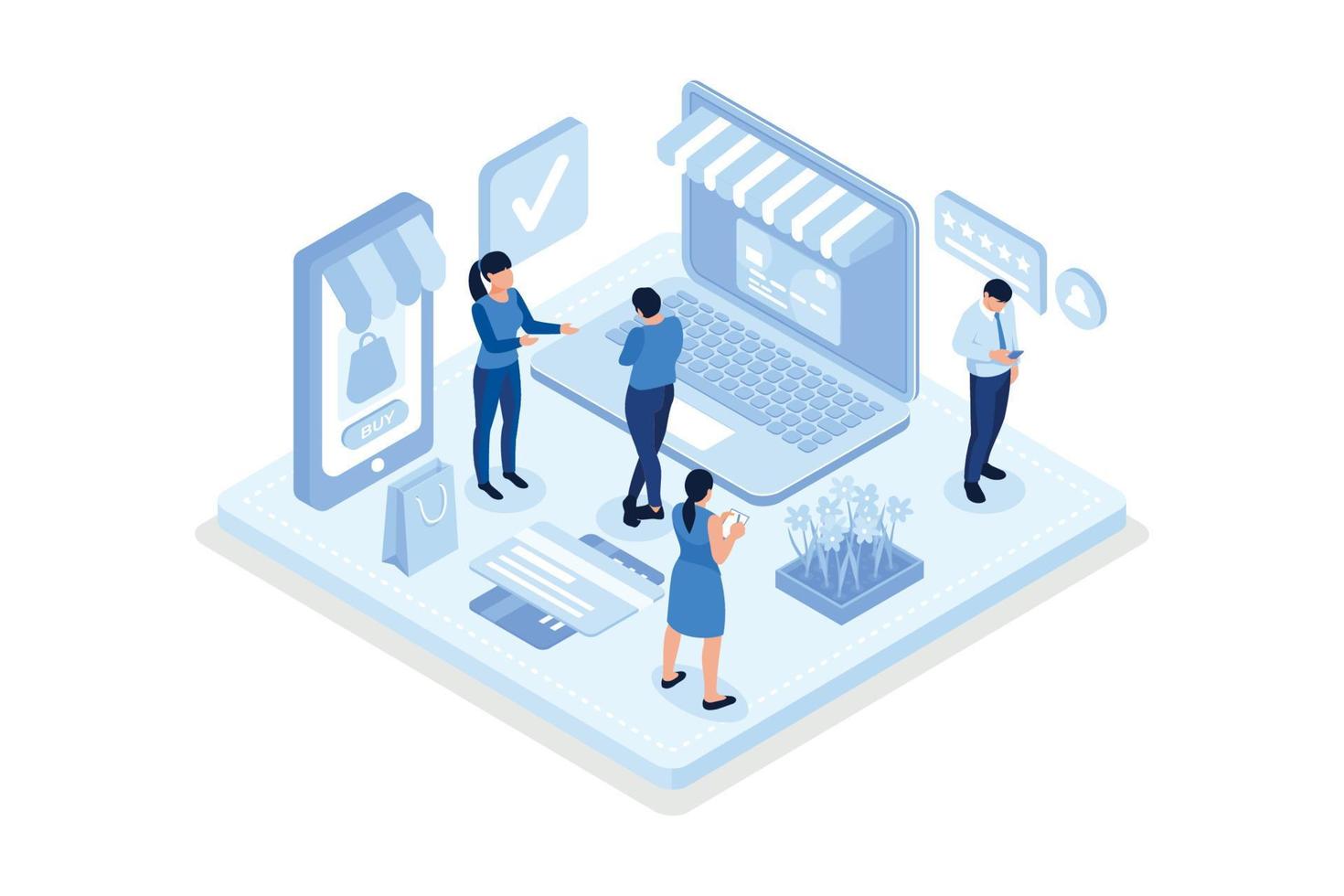 BUY