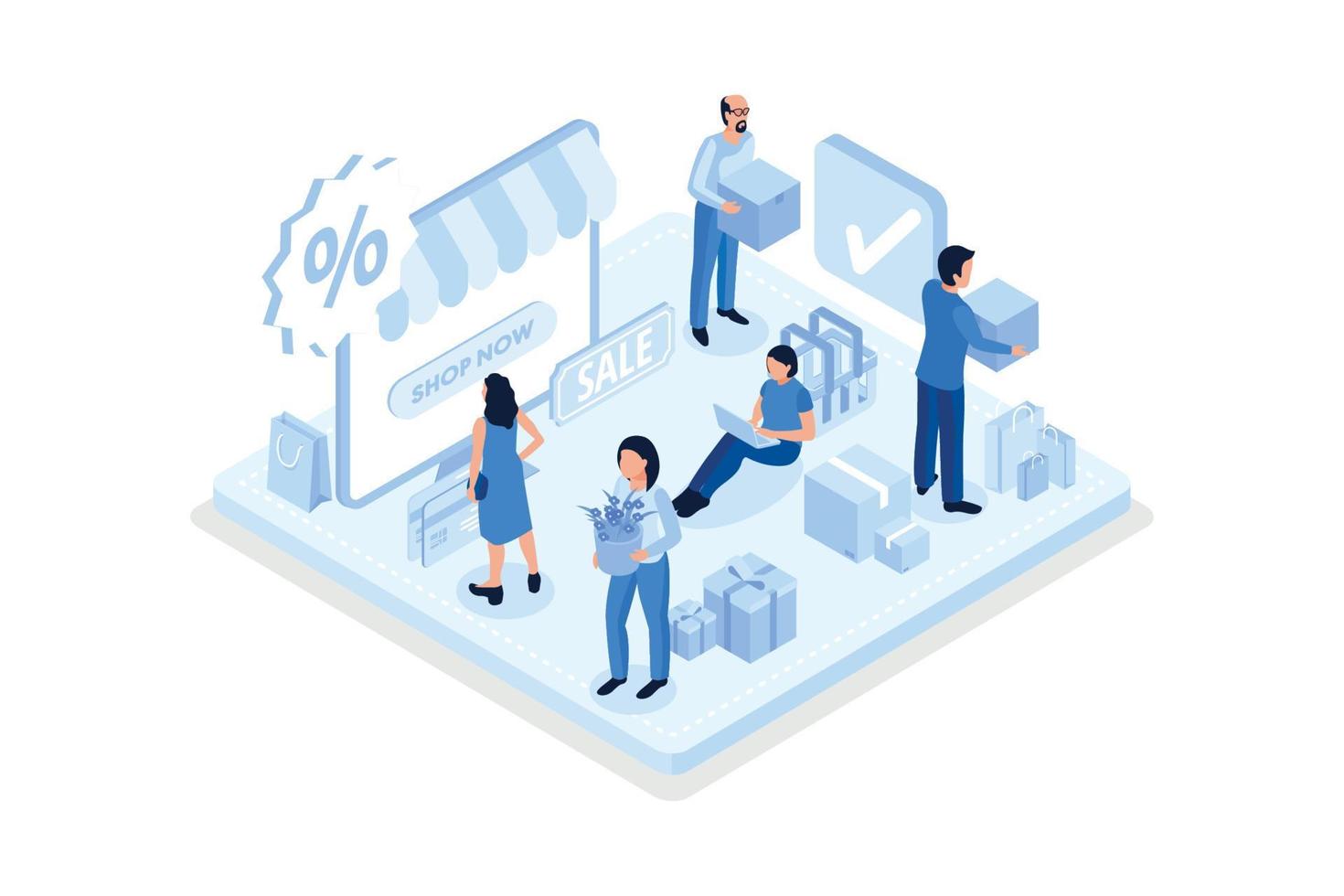 %
SHOP NOW
SALE