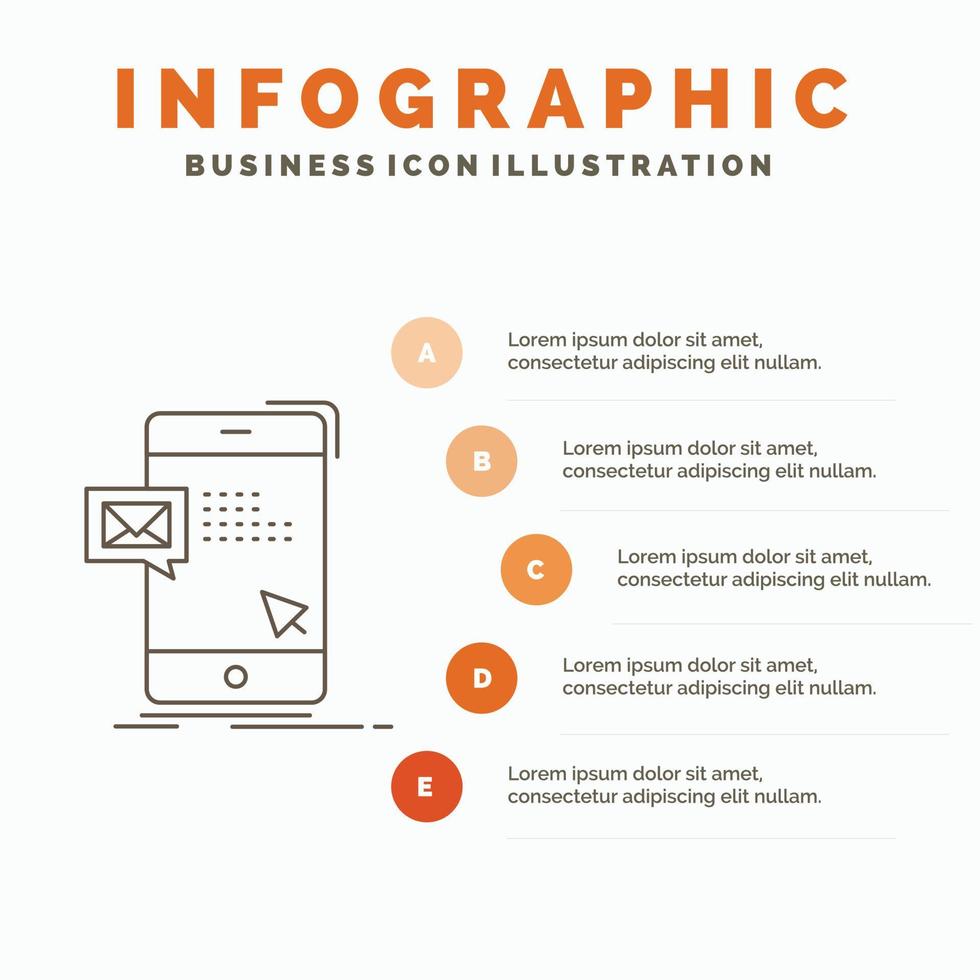 INFOGRAPHIC
BUSINESS ICON ILLUSTRATION

A
Lorem ipsum dolor sit amet, consectetur adipiscing elit nullam.

B
Lorem ipsum dolor sit amet, consectetur adipiscing elit nullam.

C
Lorem ipsum dolor sit amet, consectetur adipiscing elit nullam.

D
Lorem ipsum dolor sit amet, consectetur adipiscing elit nullam.

E
Lorem ipsum dolor sit amet, consectetur adipiscing elit nullam.