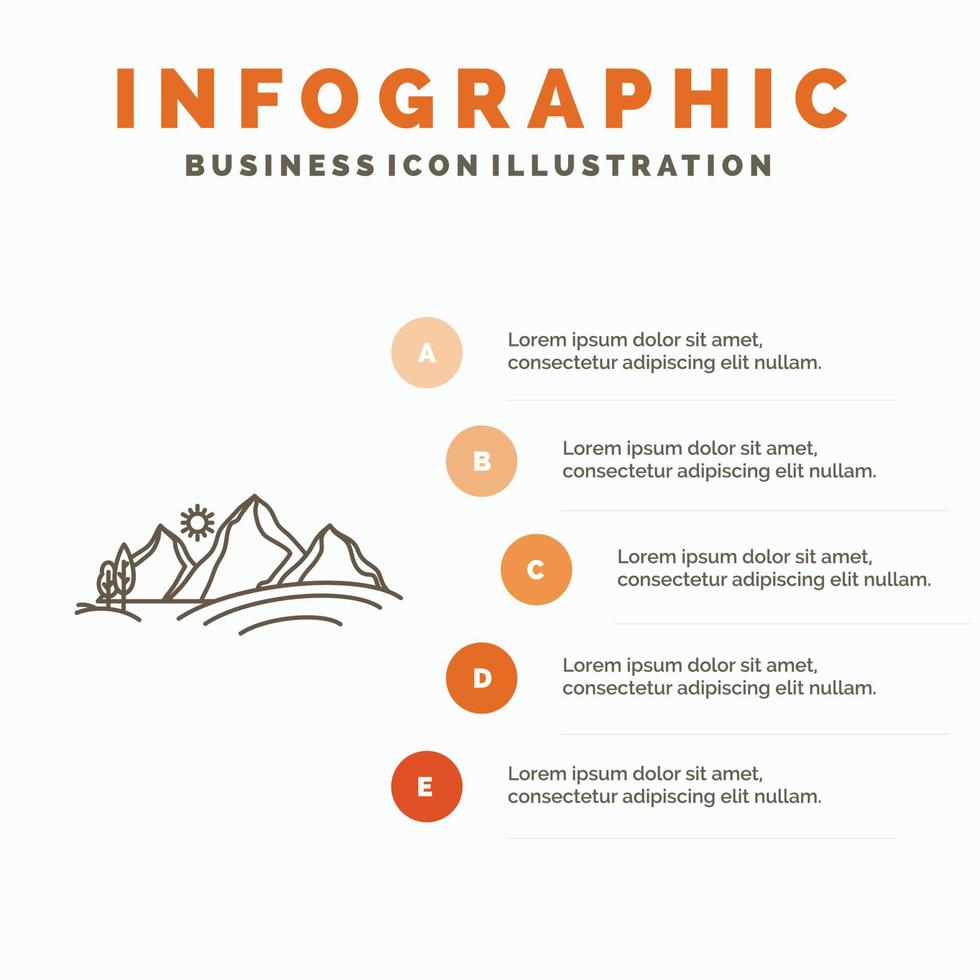 INFOGRAPHIC

BUSINESS ICON ILLUSTRATION

A

Lorem ipsum dolor sit amet, consectetur adipiscing elit nullam.

B

Lorem ipsum dolor sit amet, consectetur adipiscing elit nullam.

C

Lorem ipsum dolor sit amet, consectetur adipiscing elit nullam.

D

Lorem ipsum dolor sit amet, consectetur adipiscing elit nullam.

E

Lorem ipsum dolor sit amet, consectetur adipiscing elit nullam.