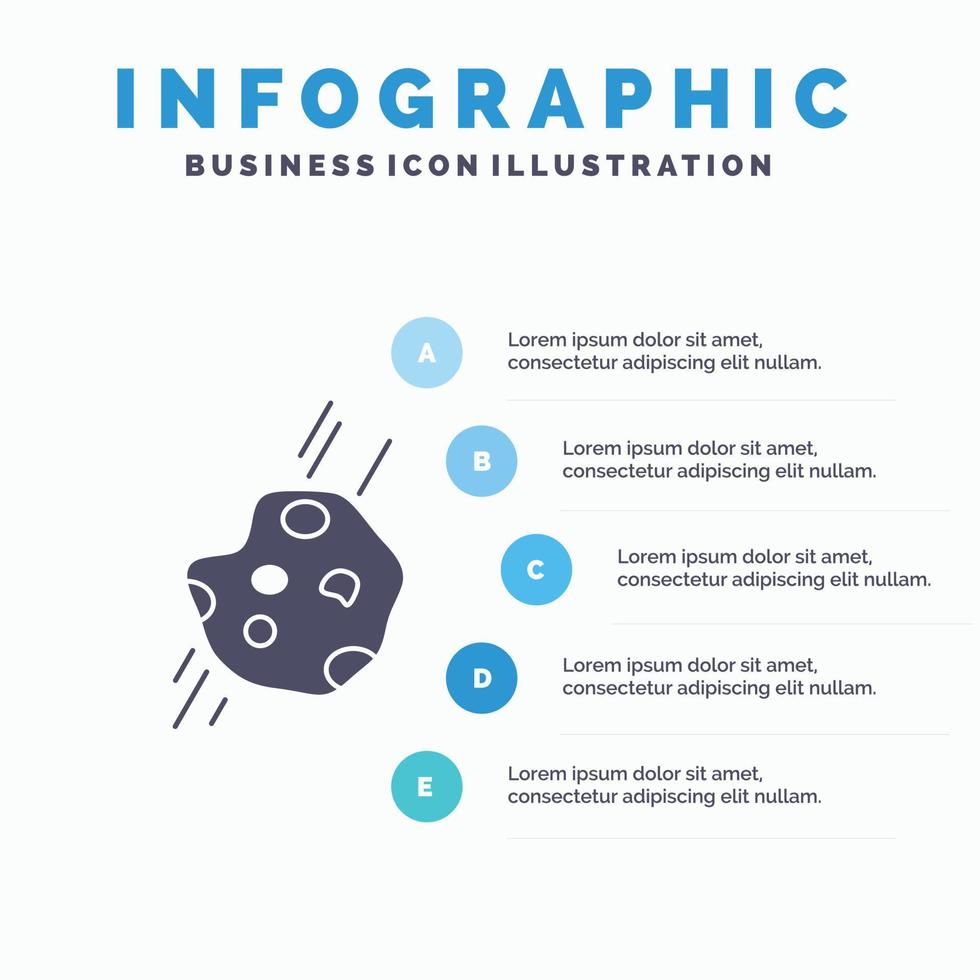 INFOGRAPHIC
BUSINESS ICON ILLUSTRATION

A
Lorem ipsum dolor sit amet, consectetur adipiscing elit nullam.

B
Lorem ipsum dolor sit amet, consectetur adipiscing elit nullam.

C
Lorem ipsum dolor sit amet, consectetur adipiscing elit nullam.

D
Lorem ipsum dolor sit amet, consectetur adipiscing elit nullam.

E
Lorem ipsum dolor sit amet, consectetur adipiscing elit nullam.