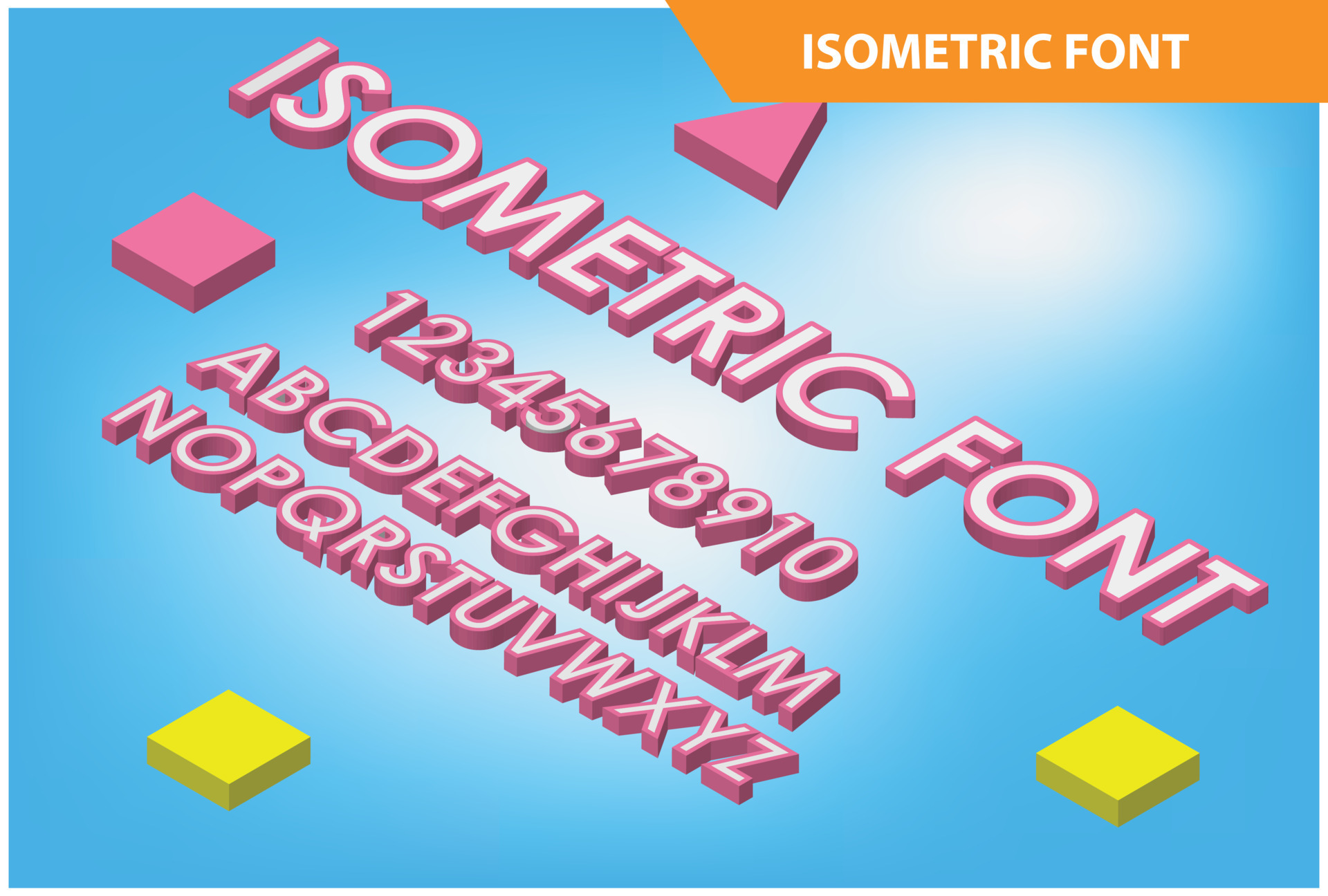 ISOMETRIC FONT

ISOMETRIC FONT

12345678910

ABCDEFGHIJKLM

NOPQRSTUVWXYZ