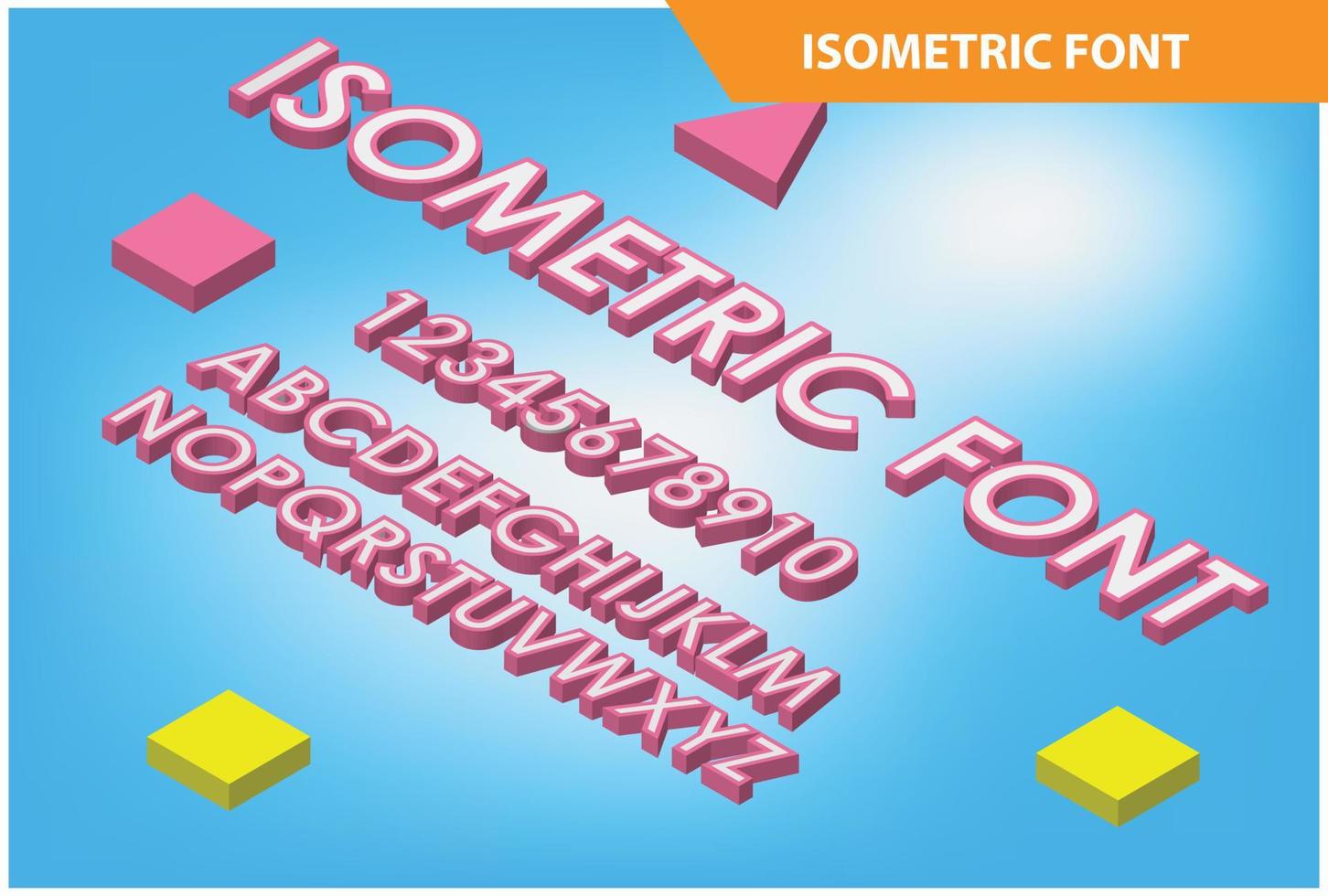 ISOMETRIC FONT

ISOMETRIC FONT

12345678910

ABCDEFGHIJKLM

NOPQRSTUVWXYZ