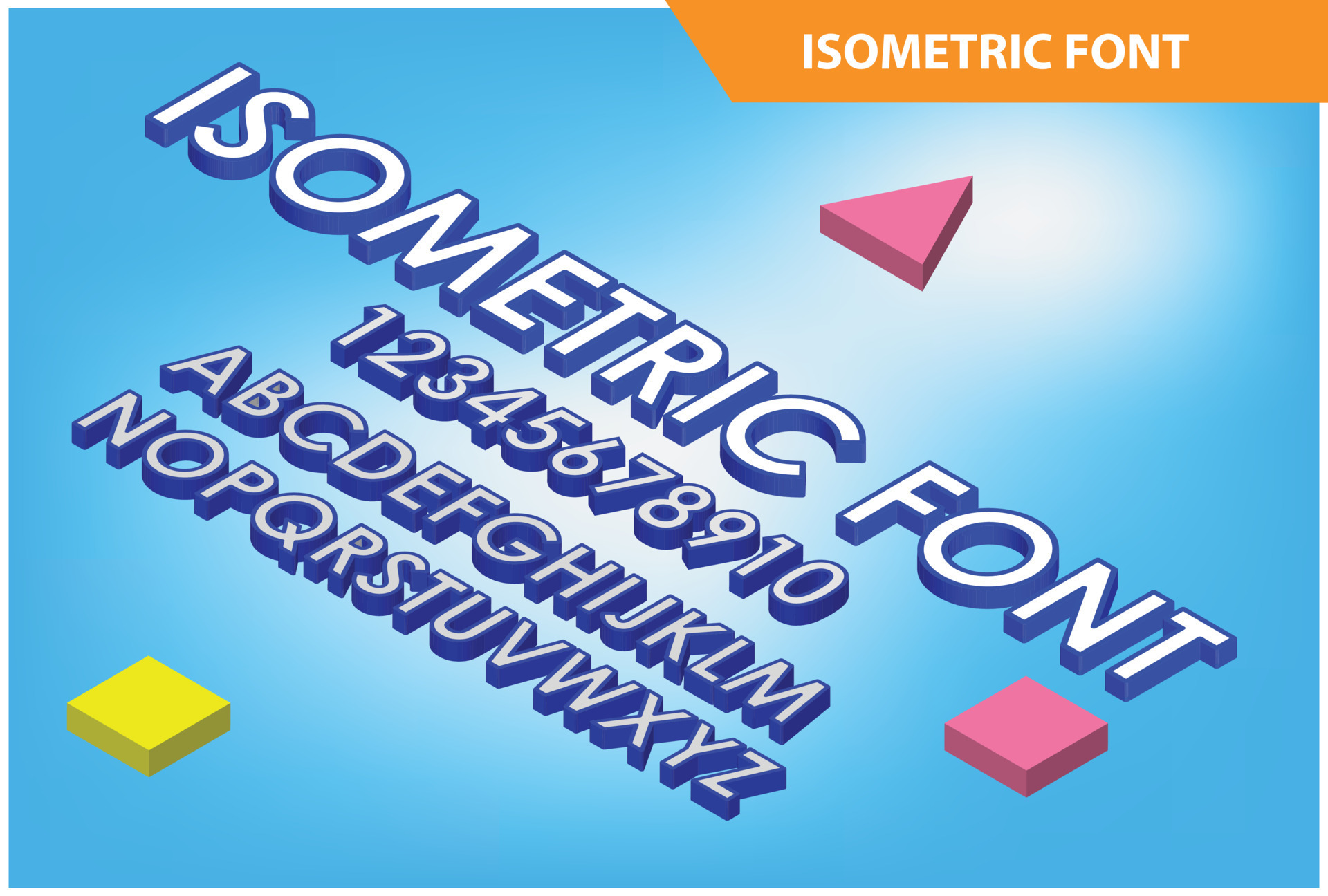 ISOMETRIC FONT

ISOMETRIC FONT

12345678910

ABCDEFGHIJKLM

NOPQRSTUVWXYZ