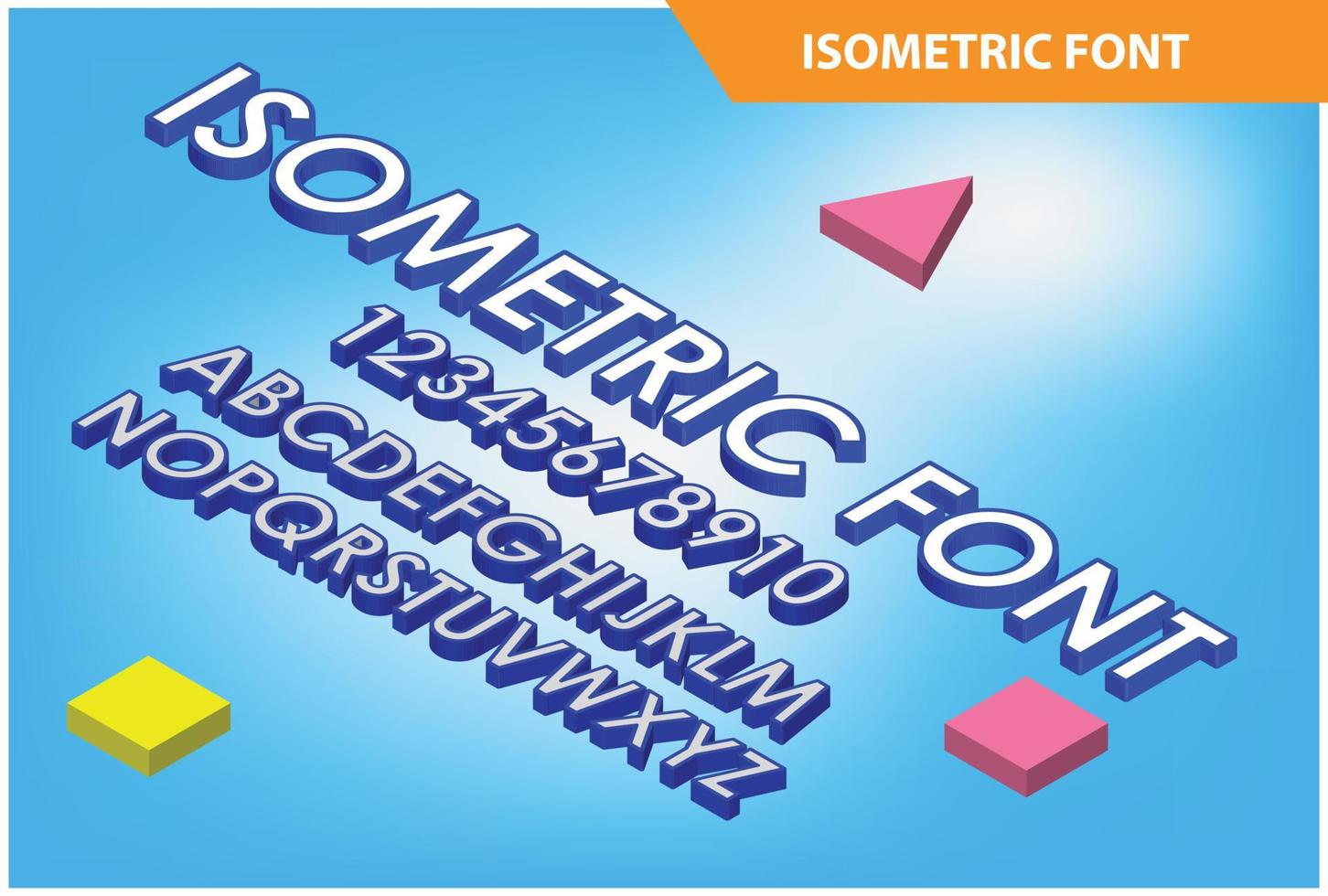 ISOMETRIC FONT

ISOMETRIC FONT
12345678910
ABCDEFGHIJKLM
NOPQRSTUVWXYZ