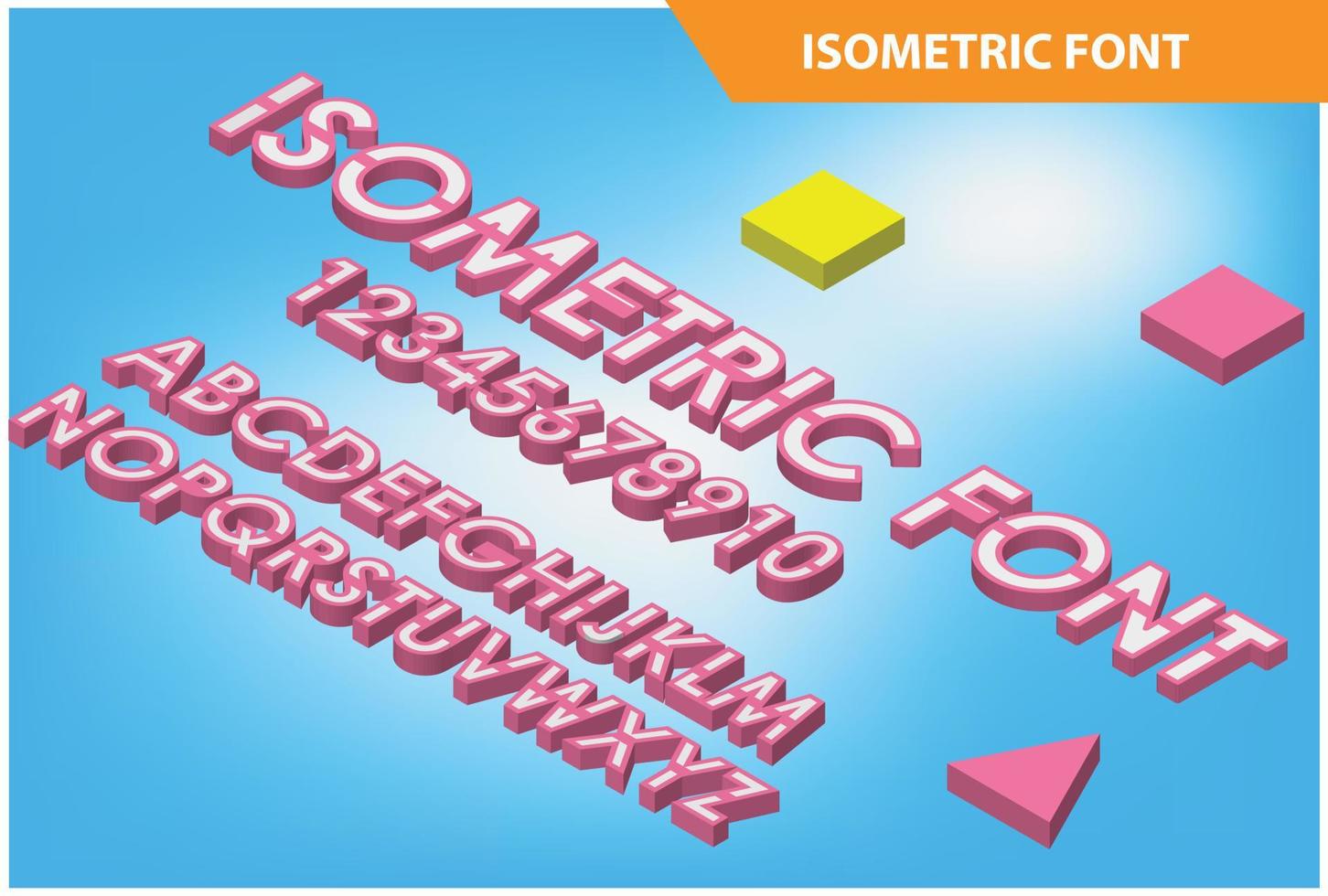 ISOMETRIC FONT

ISOMETRIC FONT

12345678910

ABCDEFGHIJKLM

NOPQRSTUVWXYZ