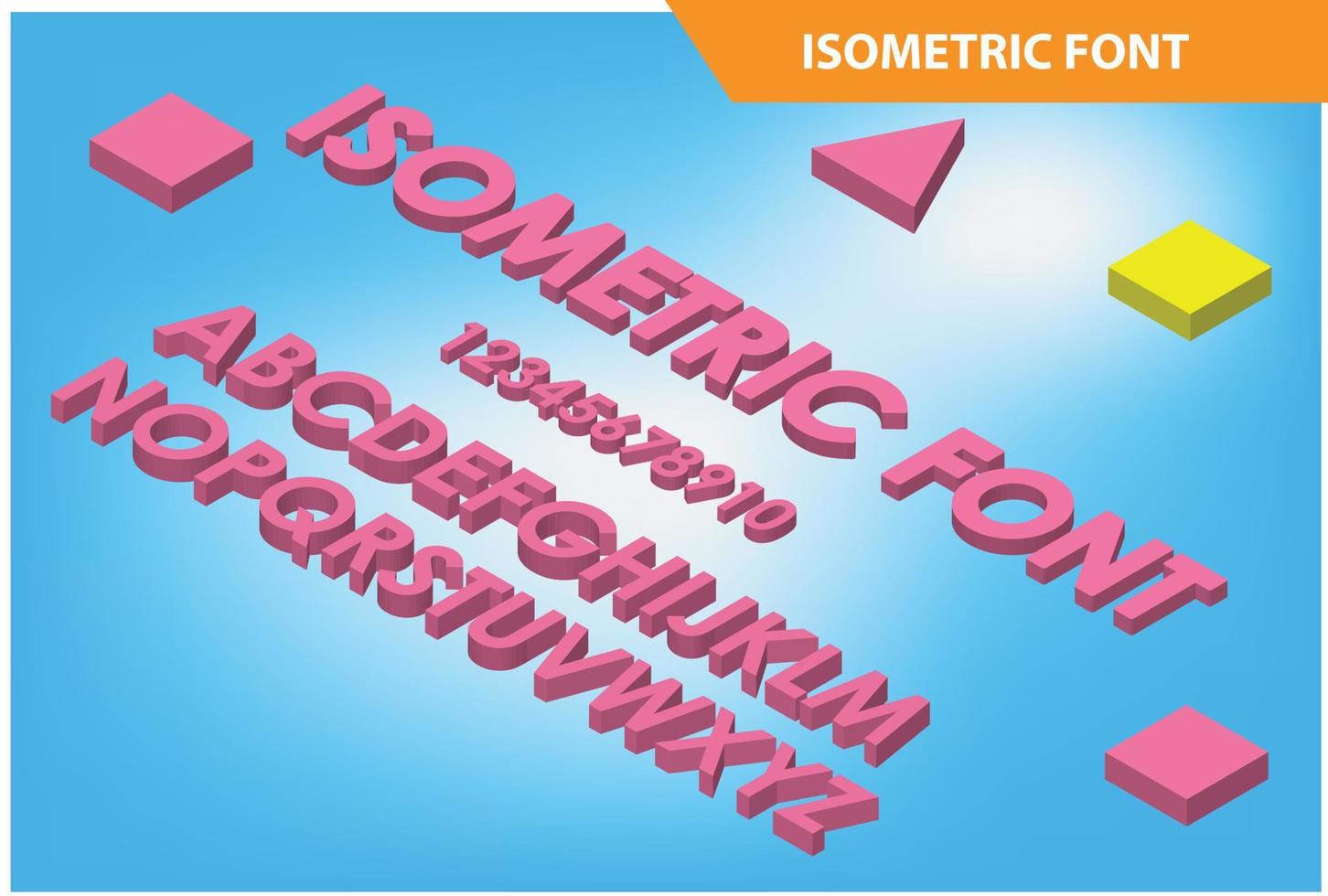 ISOMETRIC FONT

ISOMETRIC FONT

12345678910

ABCDEFGHIJKLM
NOPQRSTUVWXYZ