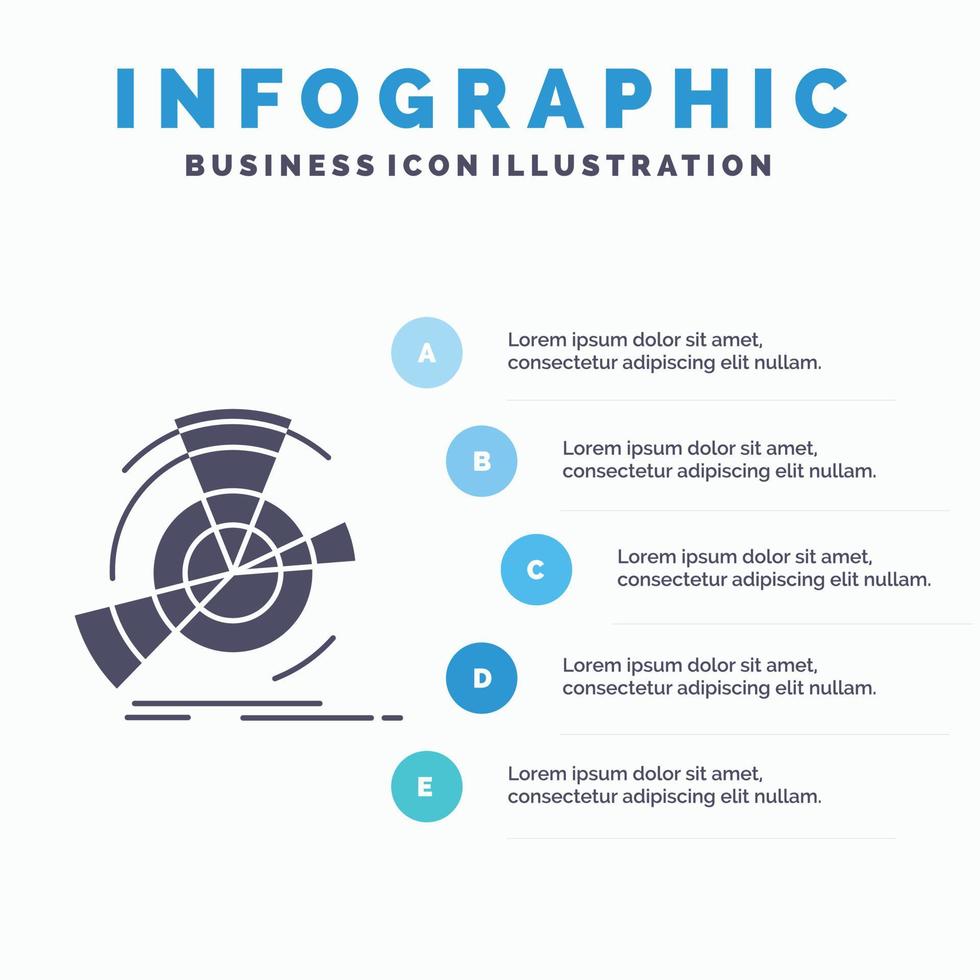 INFOGRAPHIC
BUSINESS ICON ILLUSTRATION

A
Lorem ipsum dolor sit amet, consectetur adipiscing elit nullam.

B
Lorem ipsum dolor sit amet, consectetur adipiscing elit nullam.

C
Lorem ipsum dolor sit amet, consectetur adipiscing elit nullam.

D
Lorem ipsum dolor sit amet, consectetur adipiscing elit nullam.

E
Lorem ipsum dolor sit amet, consectetur adipiscing elit nullam.