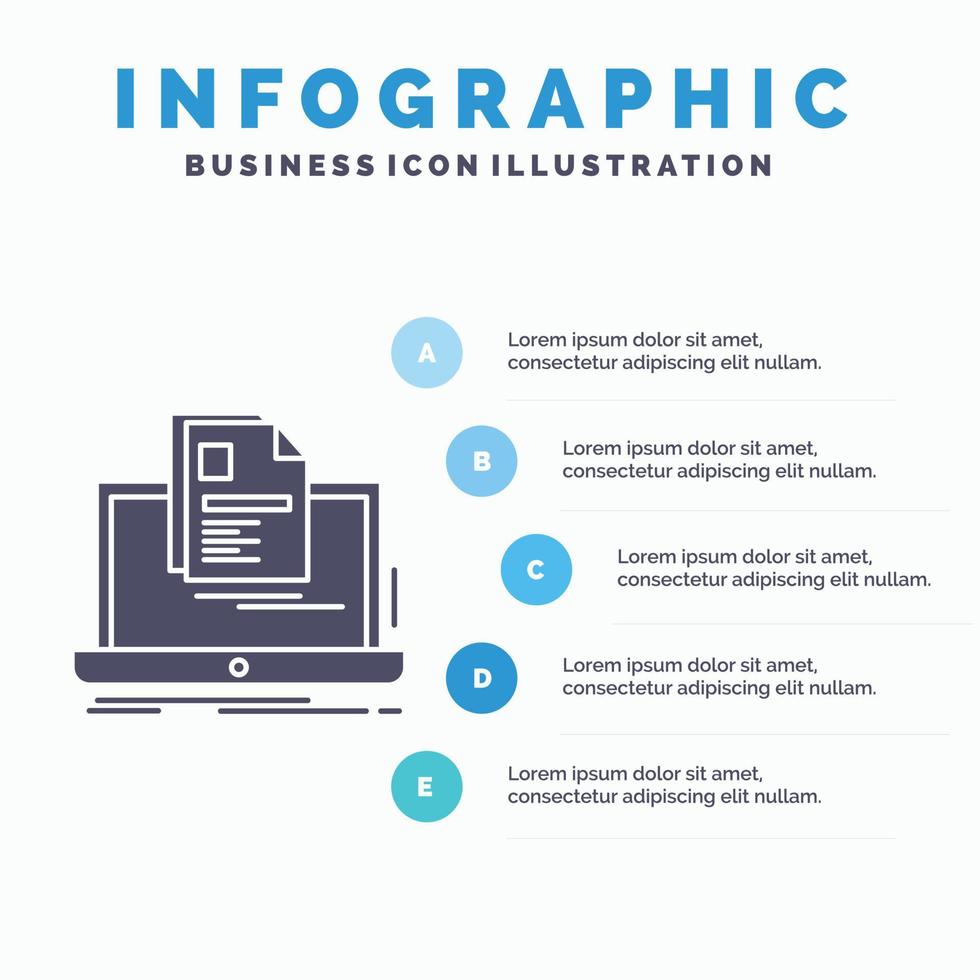 INFOGRAPHIC
BUSINESS ICON ILLUSTRATION

A
Lorem ipsum dolor sit amet, consectetur adipiscing elit nullam.

B
Lorem ipsum dolor sit amet, consectetur adipiscing elit nullam.

C
Lorem ipsum dolor sit amet, consectetur adipiscing elit nullam.

D
Lorem ipsum dolor sit amet, consectetur adipiscing elit nullam.

E
Lorem ipsum dolor sit amet, consectetur adipiscing elit nullam.