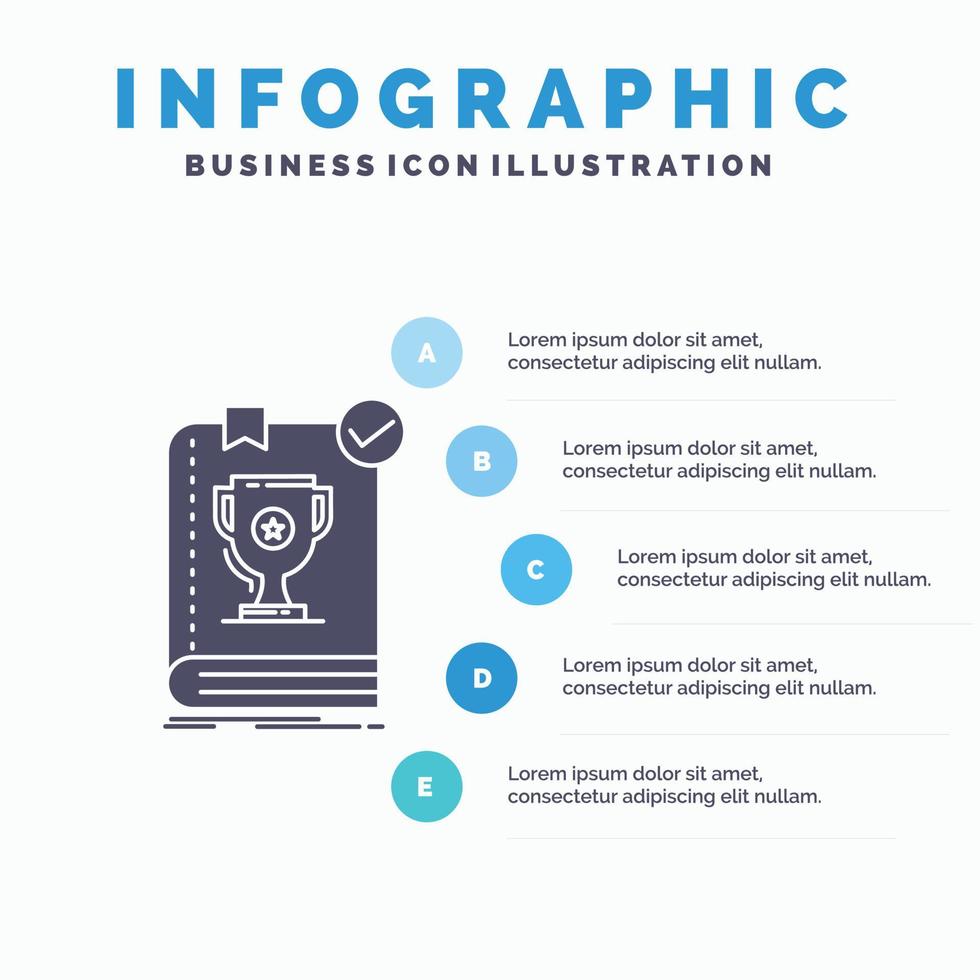 INFOGRAPHIC
BUSINESS ICON ILLUSTRATION

A
Lorem ipsum dolor sit amet, consectetur adipiscing elit nullam.

B
Lorem ipsum dolor sit amet, consectetur adipiscing elit nullam.

C
Lorem ipsum dolor sit amet, consectetur adipiscing elit nullam.

D
Lorem ipsum dolor sit amet, consectetur adipiscing elit nullam.

E
Lorem ipsum dolor sit amet, consectetur adipiscing elit nullam.