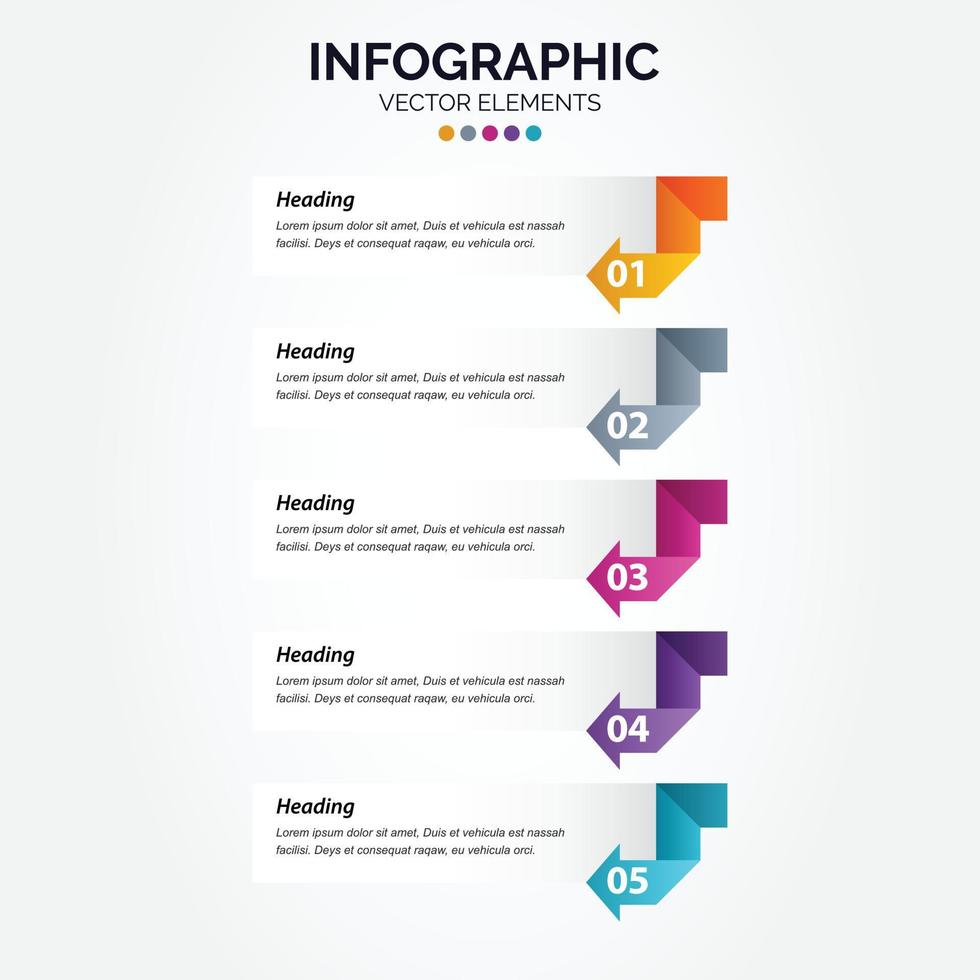 INFOGRAPHIC
VECTOR ELEMENTS

Heading
Lorem ipsum dolor sit amet, Duis et vehicula est nassah facilisi. Deys et consequat raqaw, eu vehicula orci.

01

Heading
Lorem ipsum dolor sit amet, Duis et vehicula est nassah facilisi. Deys et consequat raqaw, eu vehicula orci.

02

Heading
Lorem ipsum dolor sit amet, Duis et vehicula est nassah facilisi. Deys et consequat raqaw, eu vehicula orci.

03

Heading
Lorem ipsum dolor sit amet, Duis et vehicula est nassah facilisi. Deys et consequat raqaw, eu vehicula orci.

04

Heading
Lorem ipsum dolor sit amet, Duis et vehicula est nassah facilisi. Deys et consequat raqaw, eu vehicula orci.

05