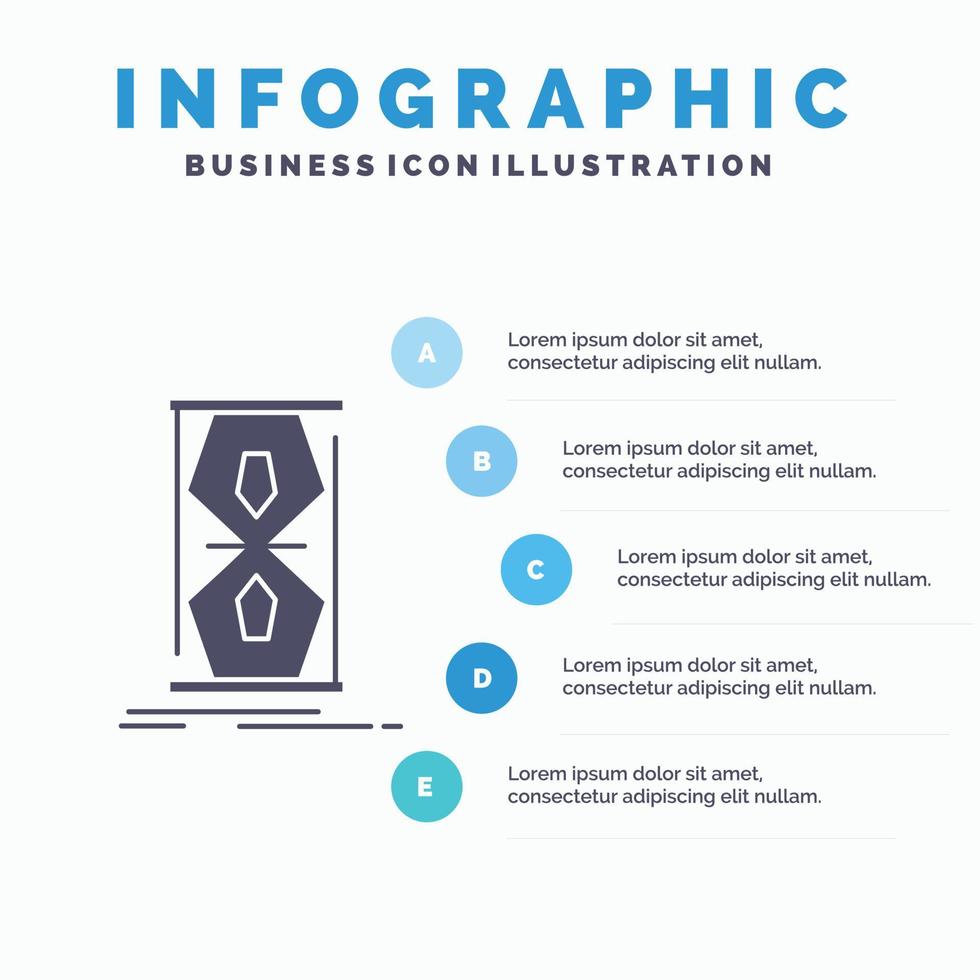 INFOGRAPHIC
BUSINESS ICON ILLUSTRATION

A
Lorem ipsum dolor sit amet, consectetur adipiscing elit nullam.

B
Lorem ipsum dolor sit amet, consectetur adipiscing elit nullam.

C
Lorem ipsum dolor sit amet, consectetur adipiscing elit nullam.

D
Lorem ipsum dolor sit amet, consectetur adipiscing elit nullam.

E
Lorem ipsum dolor sit amet, consectetur adipiscing elit nullam.