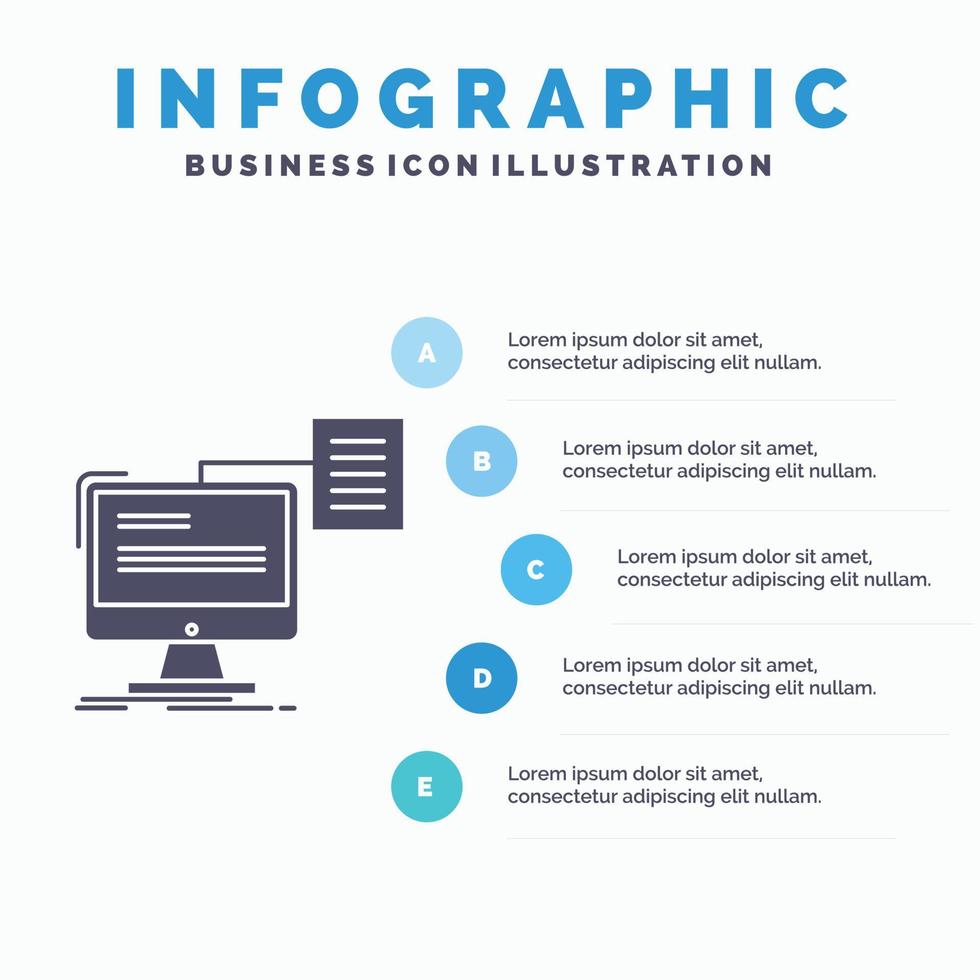 INFOGRAPHIC
BUSINESS ICON ILLUSTRATION

A
Lorem ipsum dolor sit amet, consectetur adipiscing elit nullam.

B
Lorem ipsum dolor sit amet, consectetur adipiscing elit nullam.

C
Lorem ipsum dolor sit amet, consectetur adipiscing elit nullam.

D
Lorem ipsum dolor sit amet, consectetur adipiscing elit nullam.

E
Lorem ipsum dolor sit amet, consectetur adipiscing elit nullam.