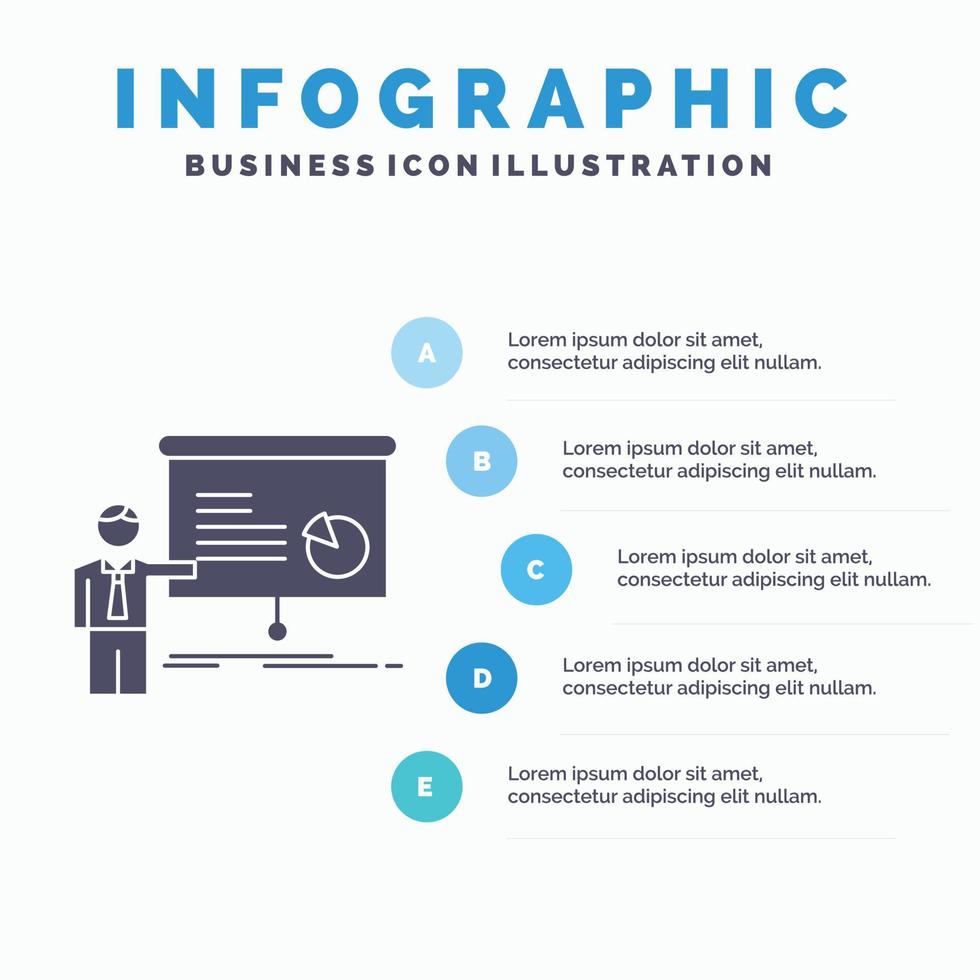 INFOGRAPHIC
BUSINESS ICON ILLUSTRATION

A
Lorem ipsum dolor sit amet, consectetur adipiscing elit nullam.

B
Lorem ipsum dolor sit amet, consectetur adipiscing elit nullam.

C
Lorem ipsum dolor sit amet, consectetur adipiscing elit nullam.

D
Lorem ipsum dolor sit amet, consectetur adipiscing elit nullam.

E
Lorem ipsum dolor sit amet, consectetur adipiscing elit nullam.