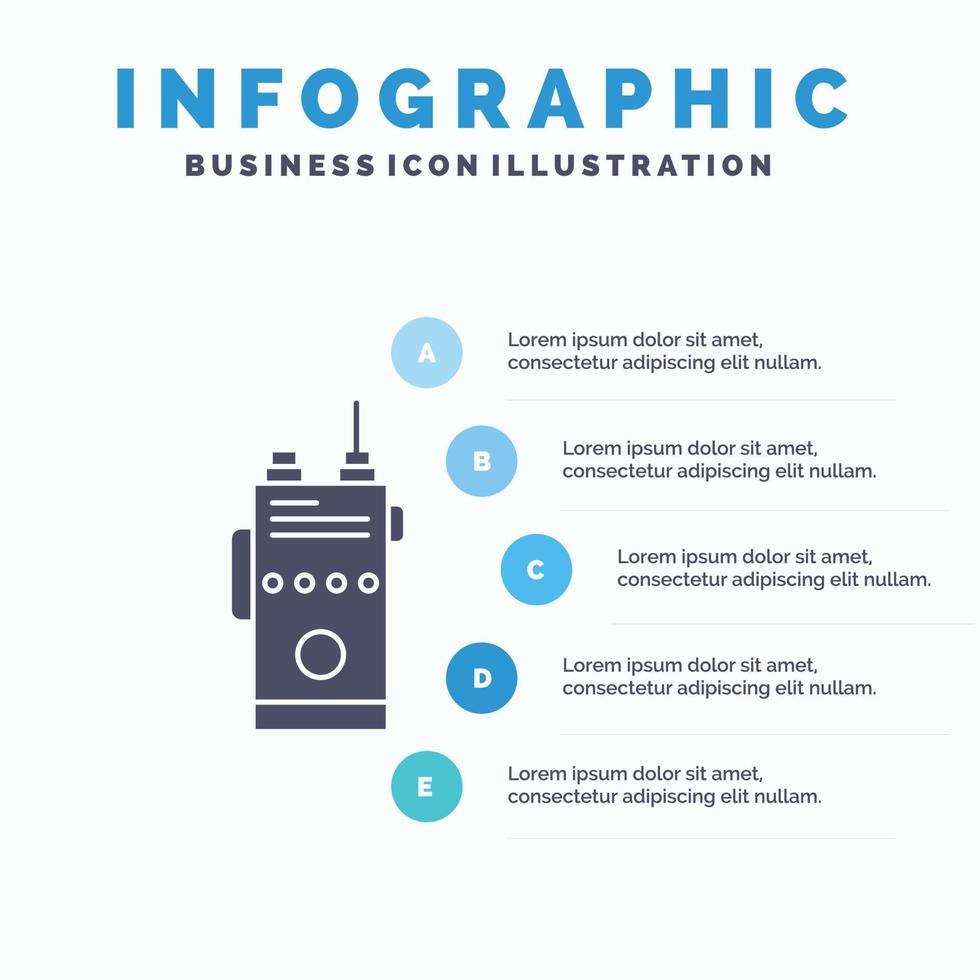 INFOGRAPHIC
BUSINESS ICON ILLUSTRATION

A
Lorem ipsum dolor sit amet, consectetur adipiscing elit nullam.

B
Lorem ipsum dolor sit amet, consectetur adipiscing elit nullam.

C
Lorem ipsum dolor sit amet, consectetur adipiscing elit nullam.

D
Lorem ipsum dolor sit amet, consectetur adipiscing elit nullam.

E
Lorem ipsum dolor sit amet, consectetur adipiscing elit nullam.