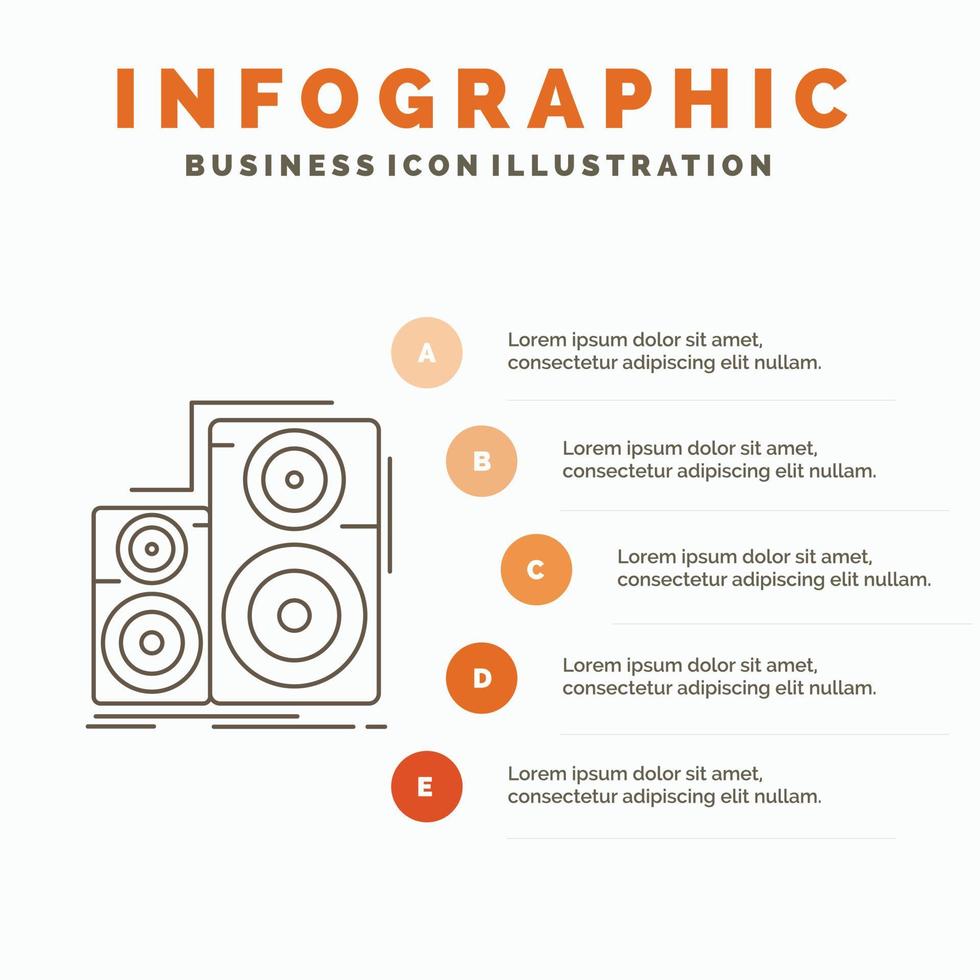 INFOGRAPHIC
BUSINESS ICON ILLUSTRATION

A
Lorem ipsum dolor sit amet, consectetur adipiscing elit nullam.

B
Lorem ipsum dolor sit amet, consectetur adipiscing elit nullam.

C
Lorem ipsum dolor sit amet, consectetur adipiscing elit nullam.

D
Lorem ipsum dolor sit amet, consectetur adipiscing elit nullam.

E
Lorem ipsum dolor sit amet, consectetur adipiscing elit nullam.