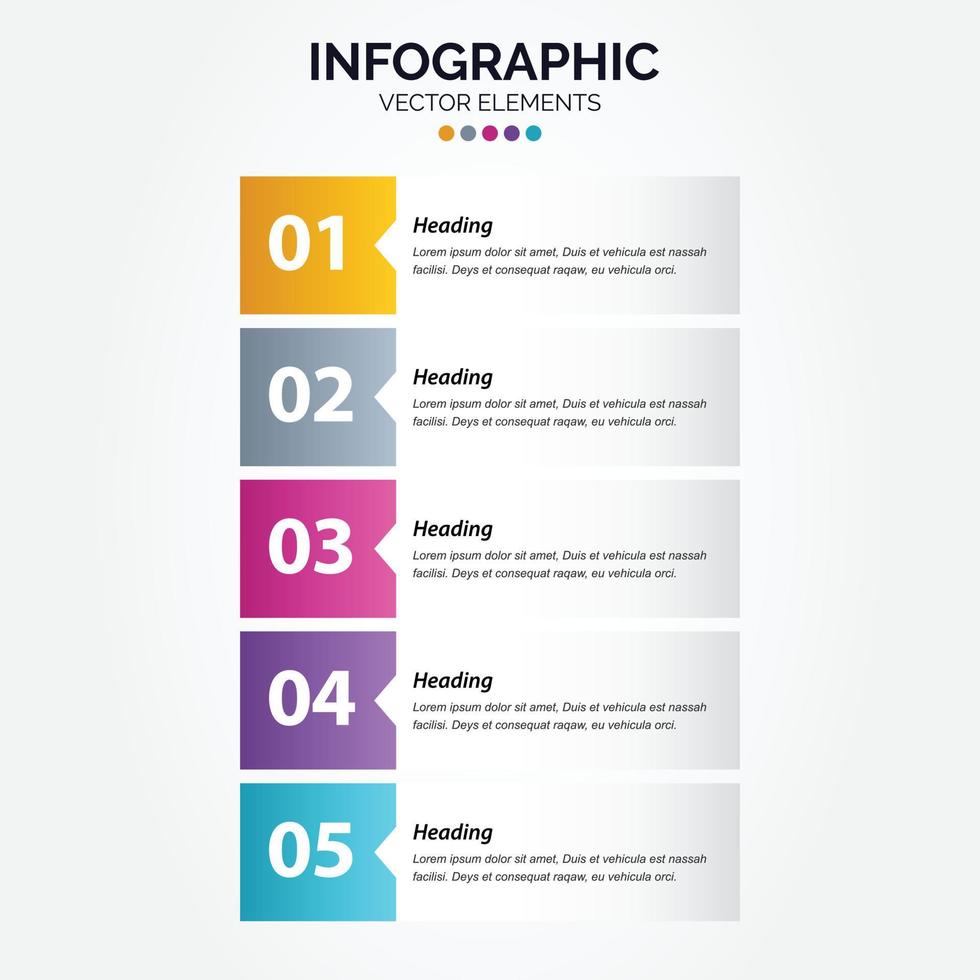 INFOGRAPHIC
VECTOR ELEMENTS

01
Heading
Lorem ipsum dolor sit amet, Duis et vehicula est nassah facilisi. Deys et consequat raqaw, eu vehicula orci.

02
Heading
Lorem ipsum dolor sit amet, Duis et vehicula est nassah facilisi. Deys et consequat raqaw, eu vehicula orci.

03
Heading
Lorem ipsum dolor sit amet, Duis et vehicula est nassah facilisi. Deys et consequat raqaw, eu vehicula orci.

04
Heading
Lorem ipsum dolor sit amet, Duis et vehicula est nassah facilisi. Deys et consequat raqaw, eu vehicula orci.

05
Heading
Lorem ipsum dolor sit amet, Duis et vehicula est nassah facilisi. Deys et consequat raqaw, eu vehicula orci.