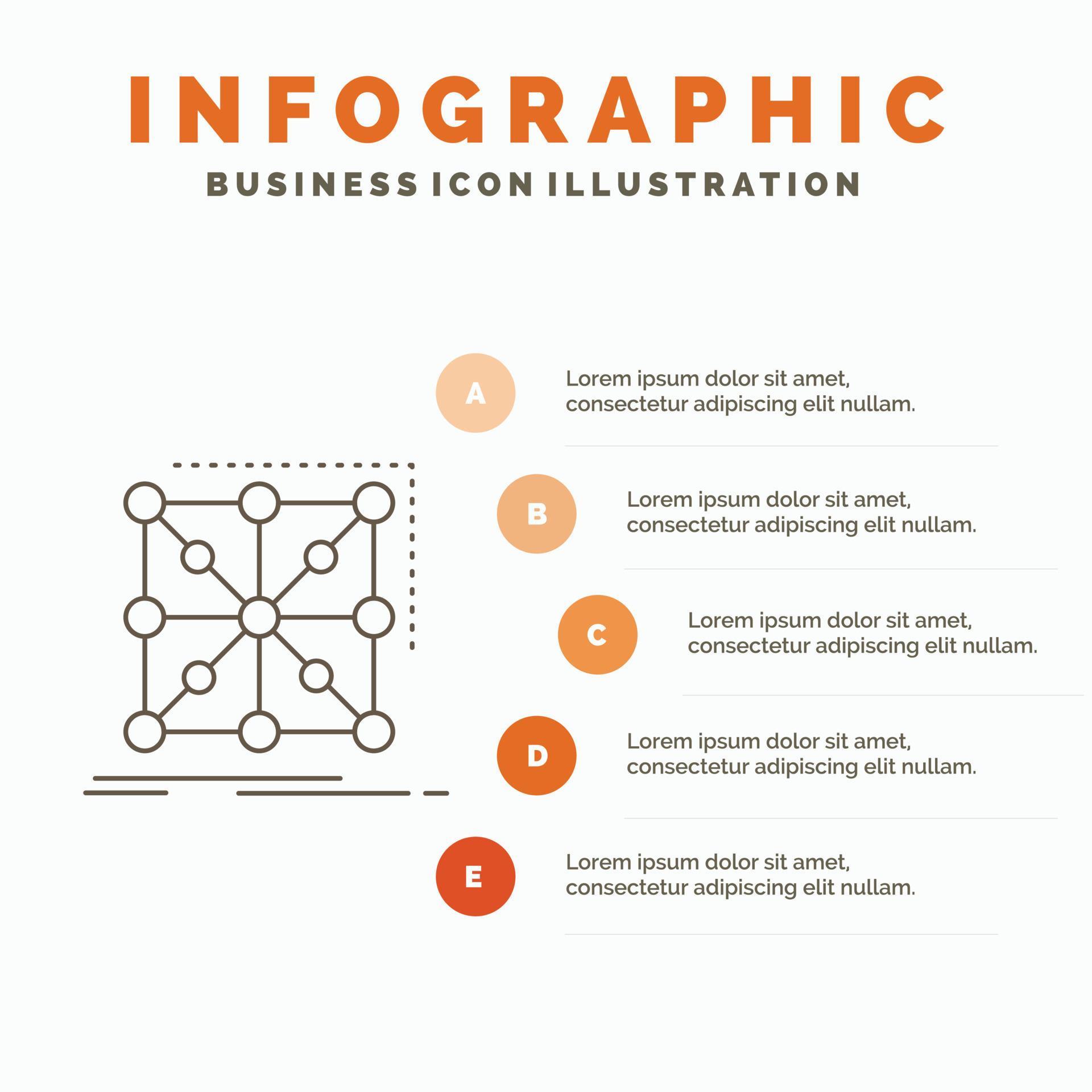 INFOGRAPHIC

BUSINESS ICON ILLUSTRATION

A

Lorem ipsum dolor sit amet, consectetur adipiscing elit nullam.

B

Lorem ipsum dolor sit amet, consectetur adipiscing elit nullam.

C

Lorem ipsum dolor sit amet, consectetur adipiscing elit nullam.

D

Lorem ipsum dolor sit amet, consectetur adipiscing elit nullam.

E

Lorem ipsum dolor sit amet, consectetur adipiscing elit nullam.