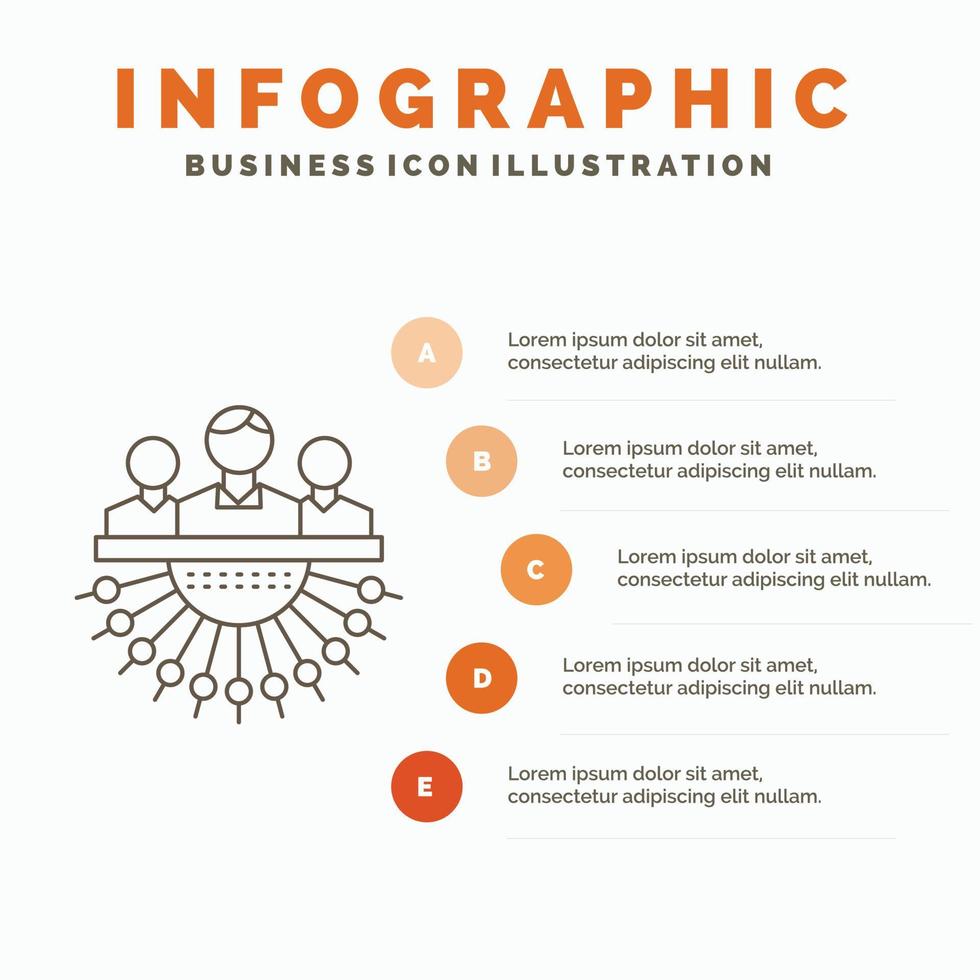 INFOGRAPHIC

BUSINESS ICON ILLUSTRATION

A

Lorem ipsum dolor sit amet, consectetur adipiscing elit nullam.

B

Lorem ipsum dolor sit amet, consectetur adipiscing elit nullam.

C

Lorem ipsum dolor sit amet, consectetur adipiscing elit nullam.

D

Lorem ipsum dolor sit amet, consectetur adipiscing elit nullam.

E

Lorem ipsum dolor sit amet, consectetur adipiscing elit nullam.